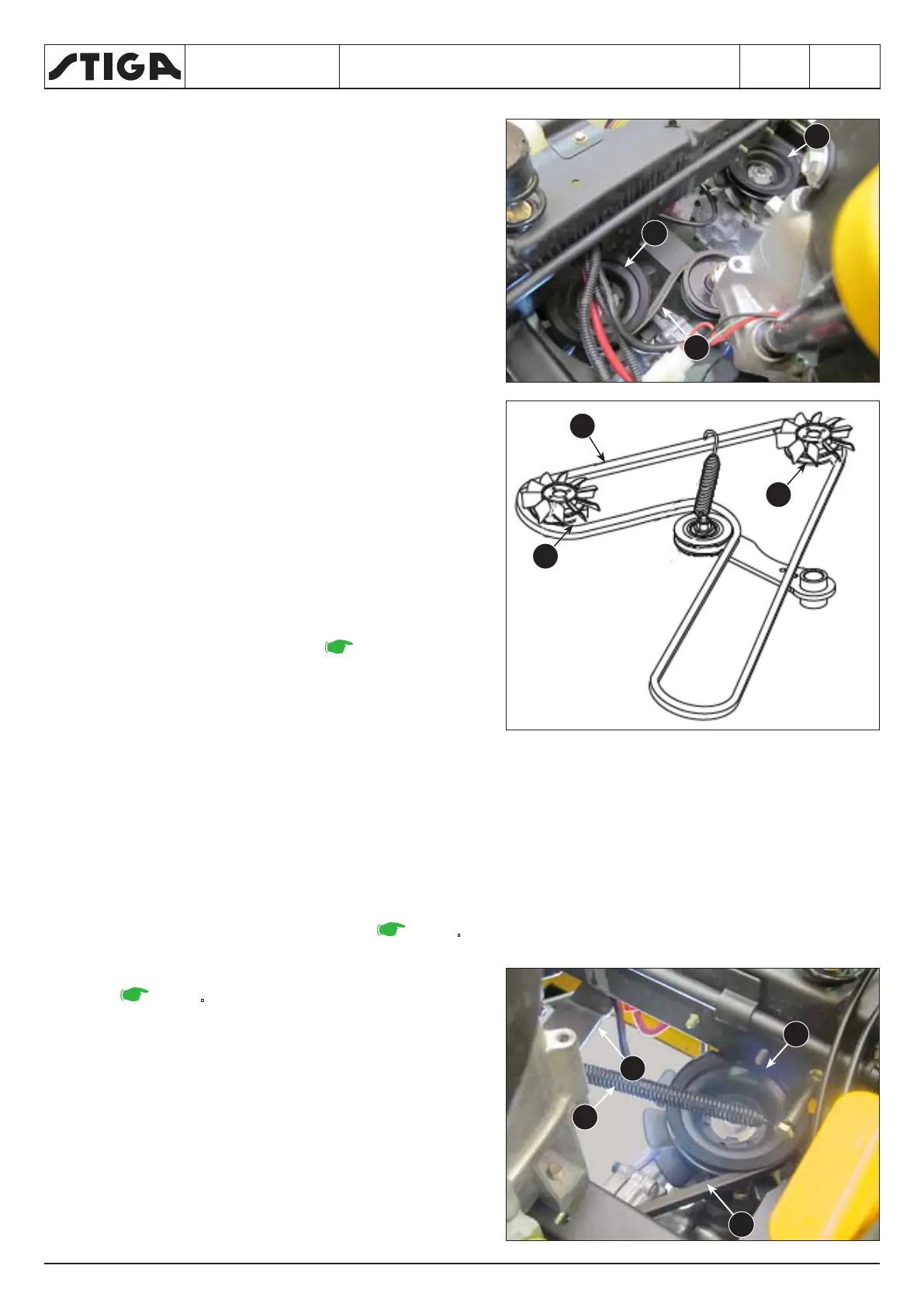 STIGA