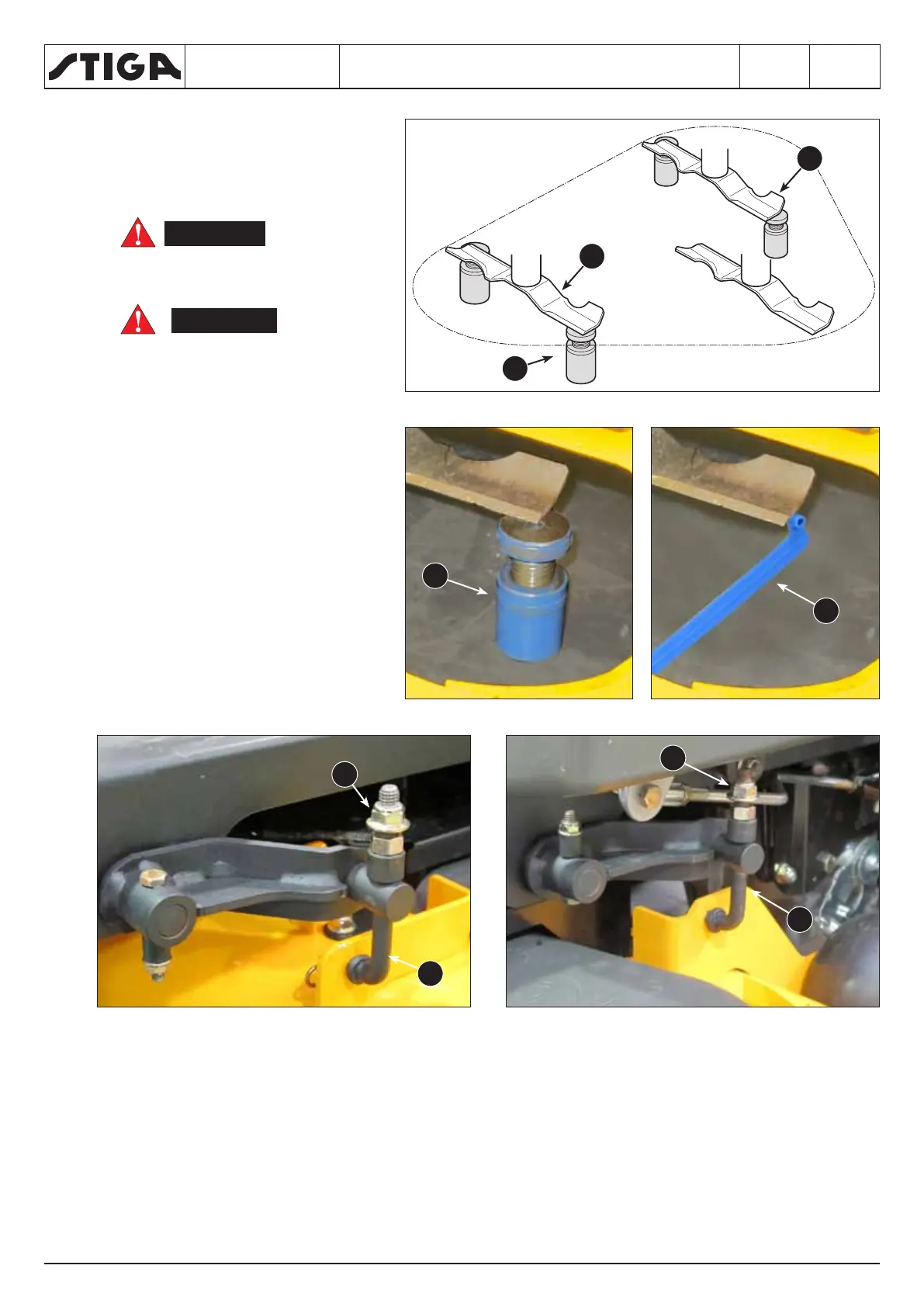 STIGA