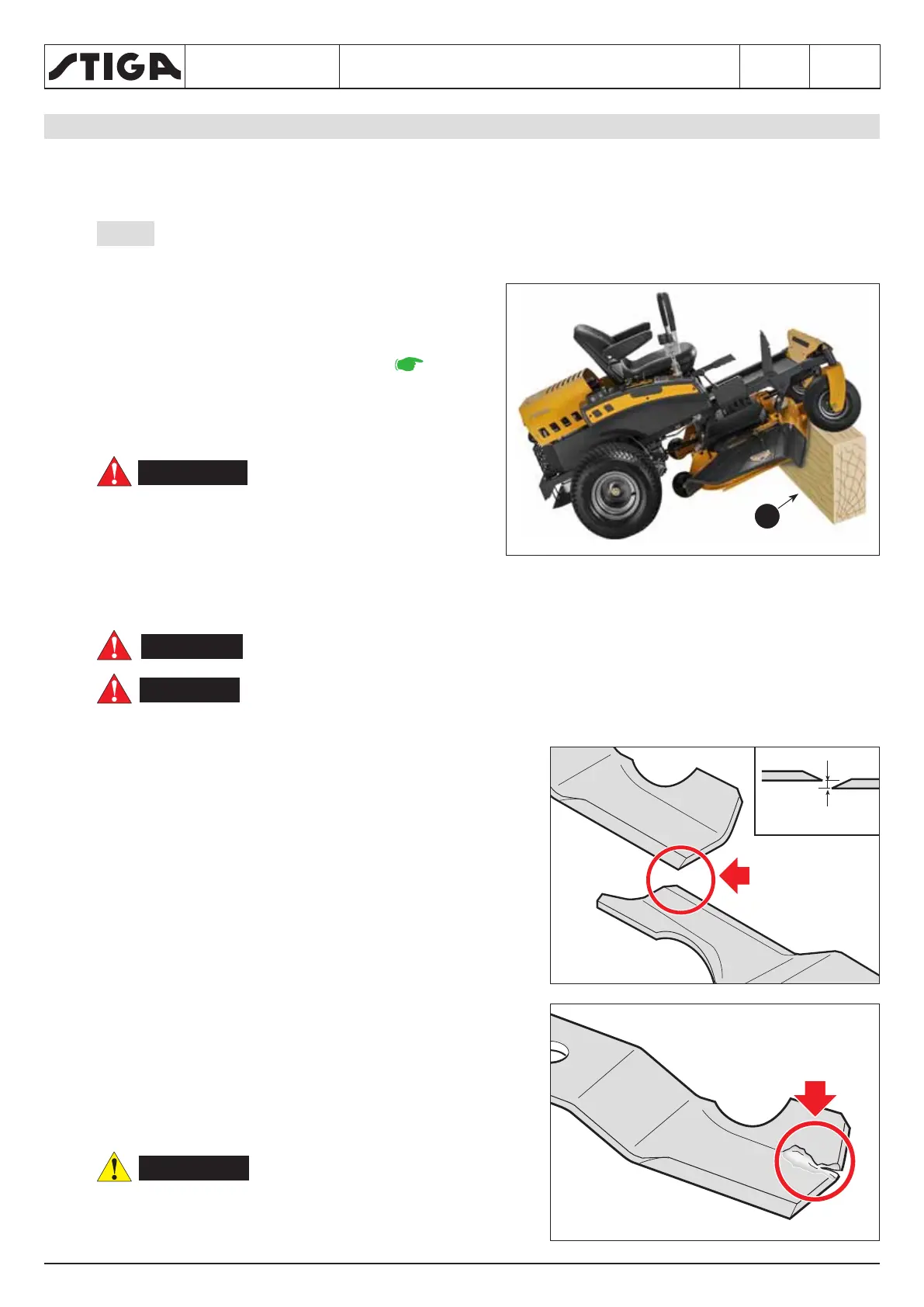 STIGA