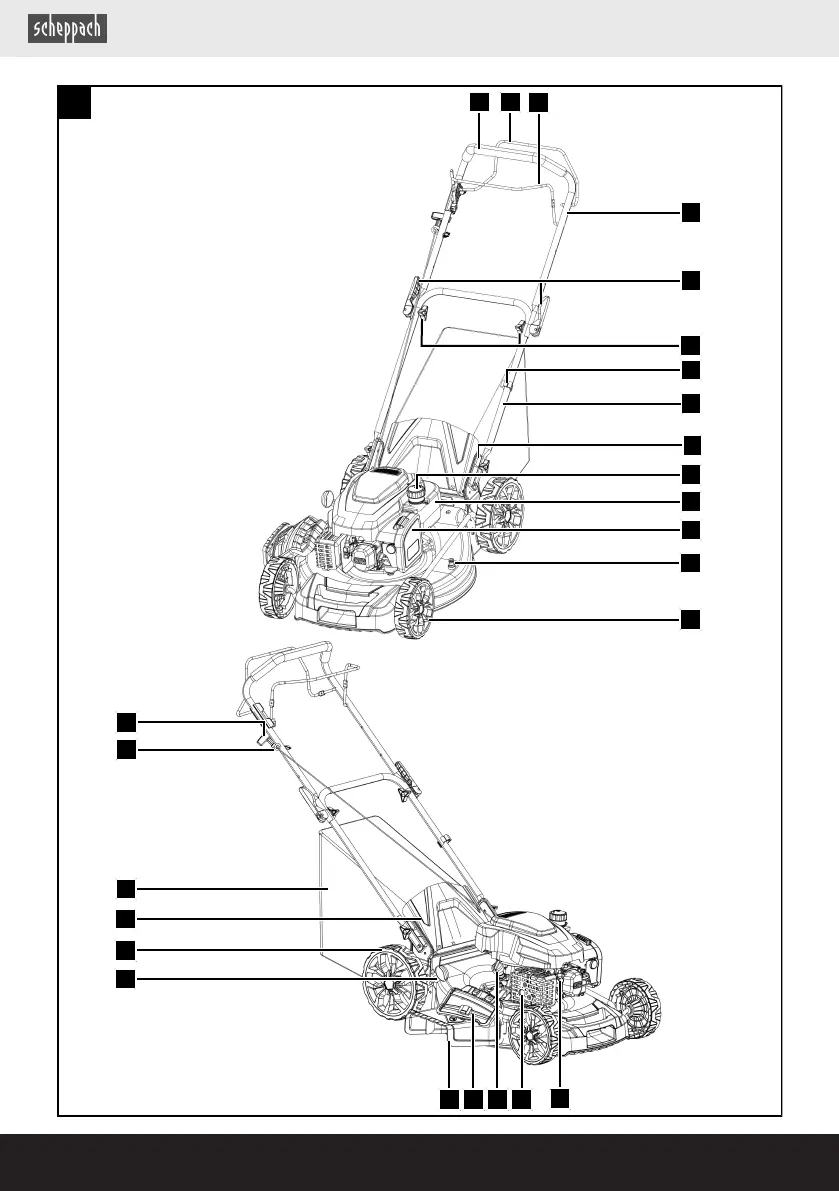 scheppach