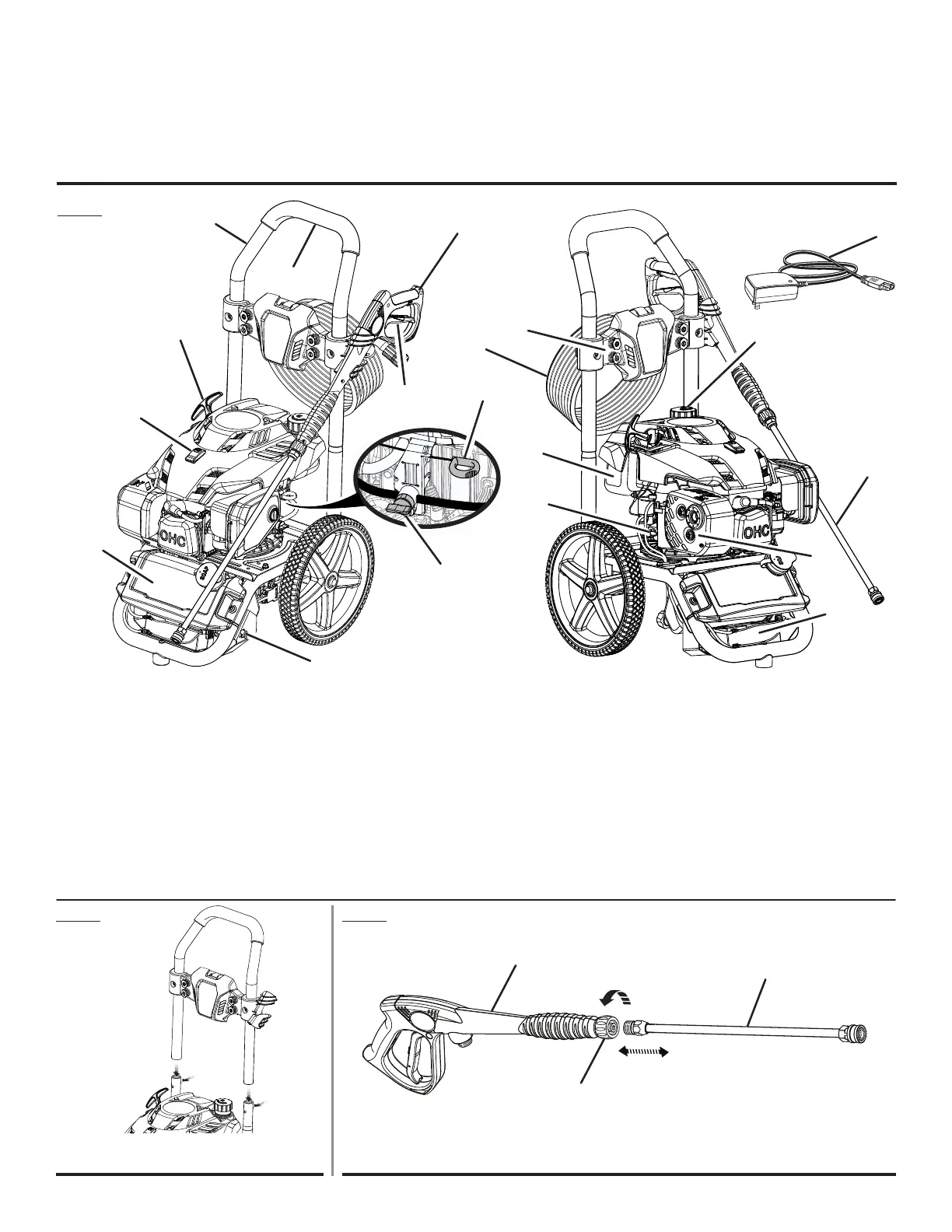 OHC

OHC