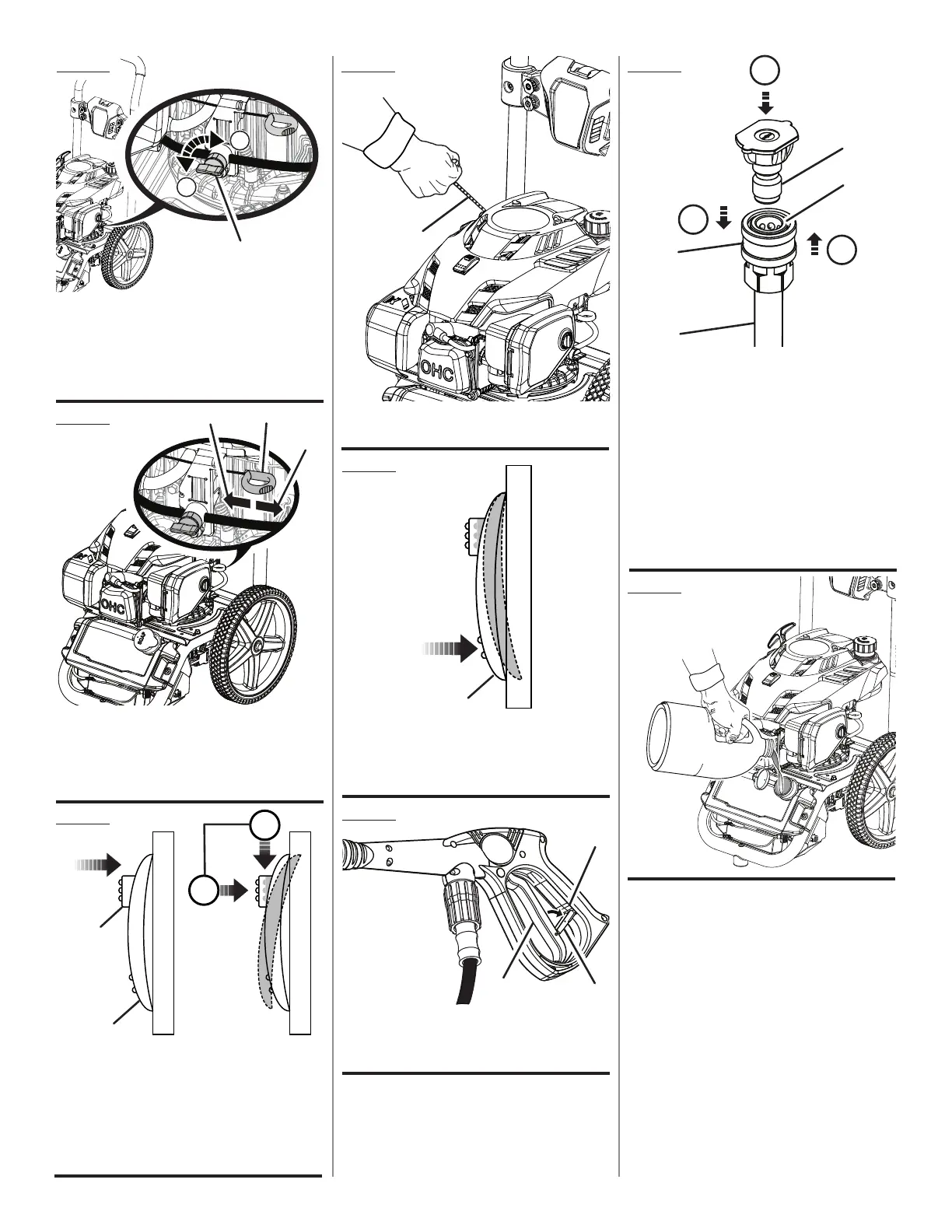 OHC

OHC

OHC