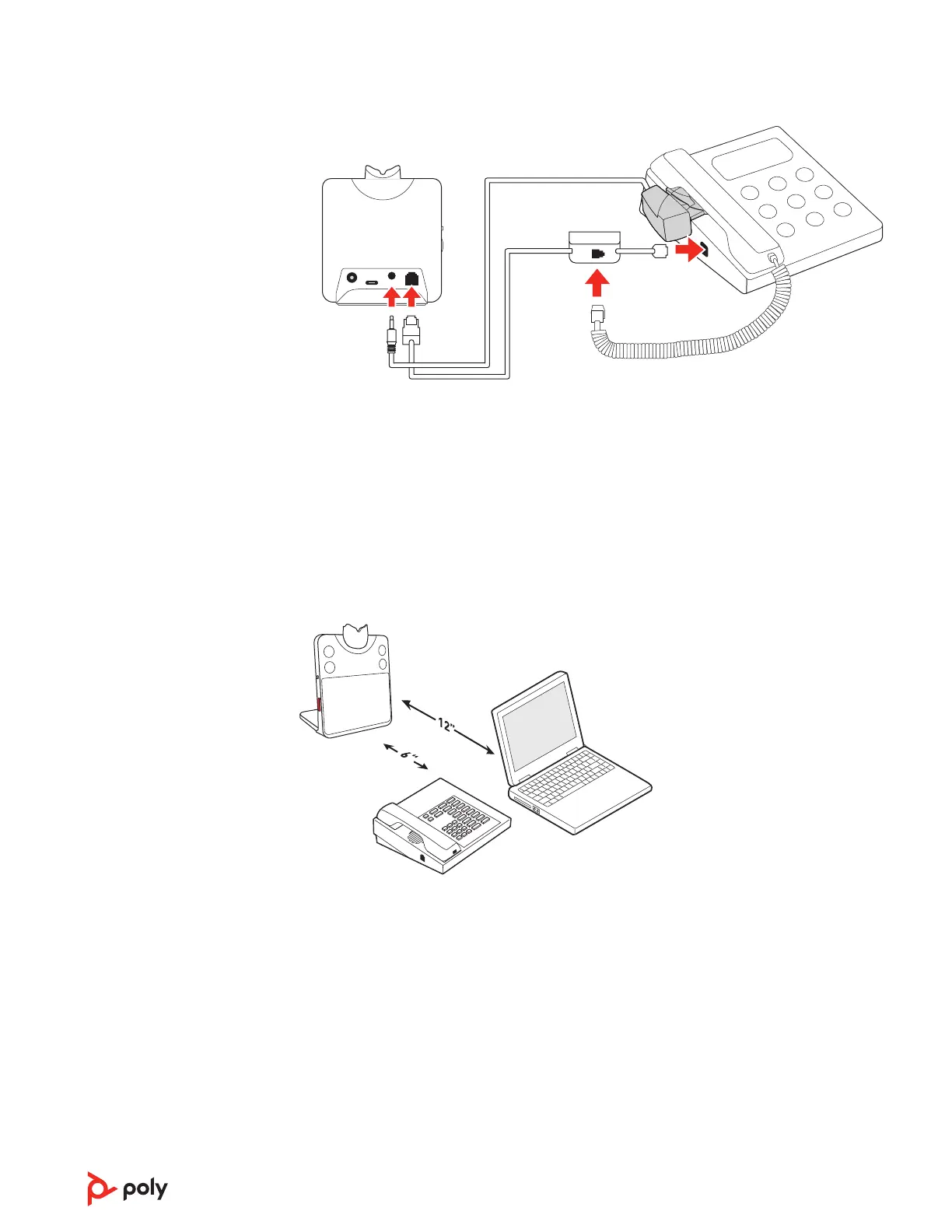 12"

6"

poly