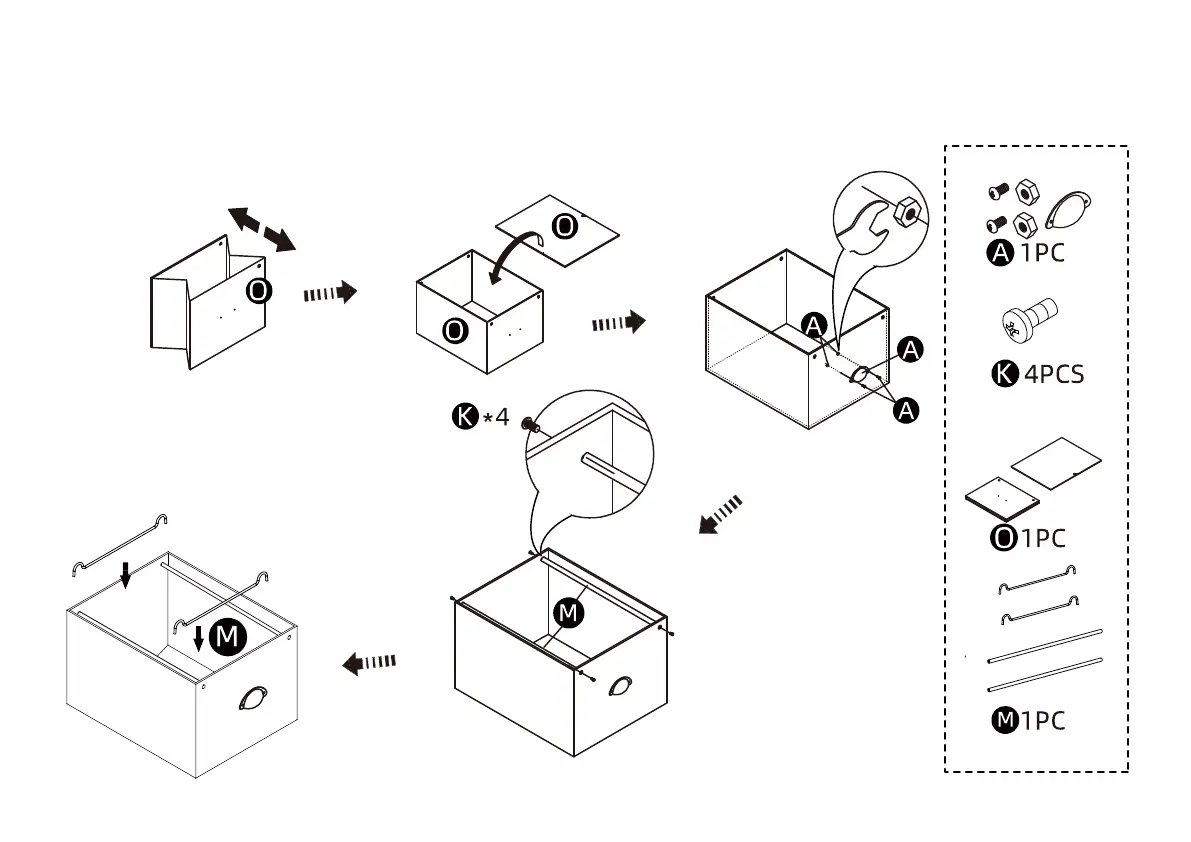 O
O
O
A
A
A
K *4
M
M
A 1PC
K 4PCS
O 1PC
M 1PC