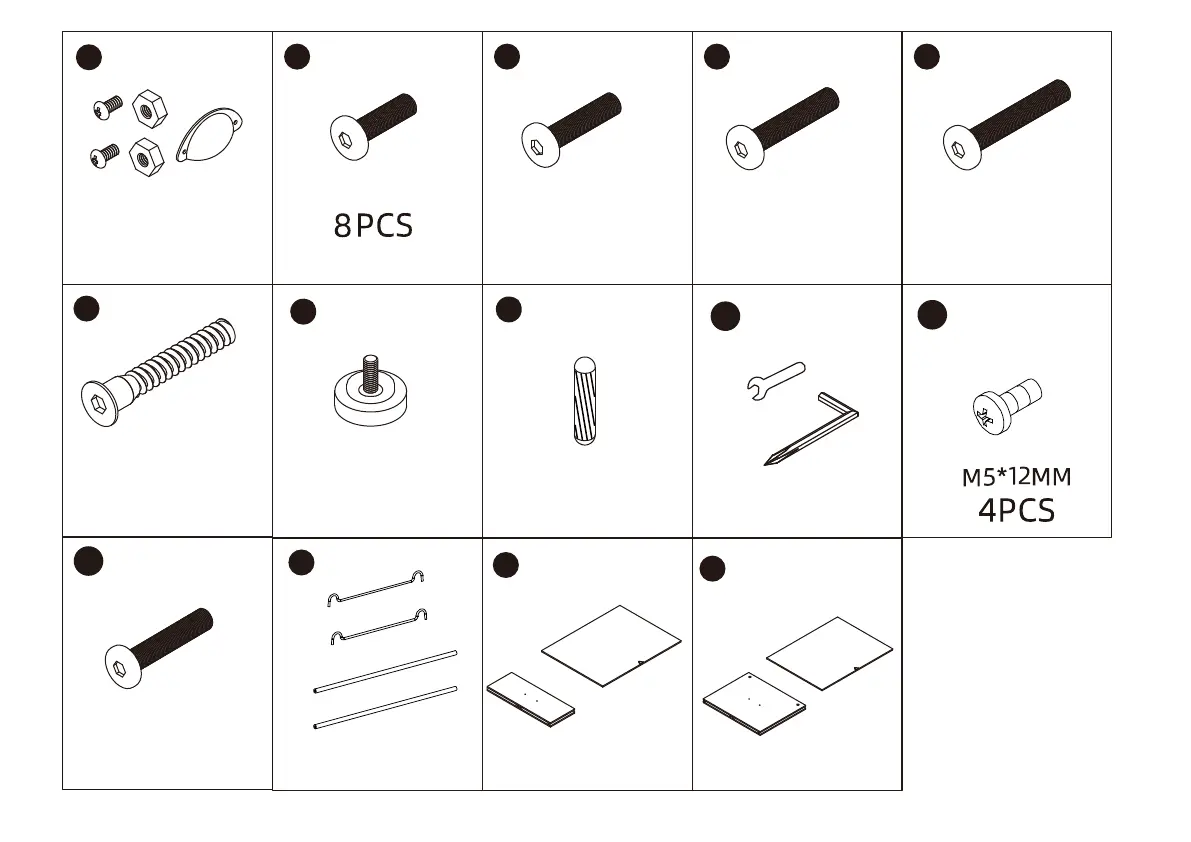 8PCS

M5*12MM
4PCS