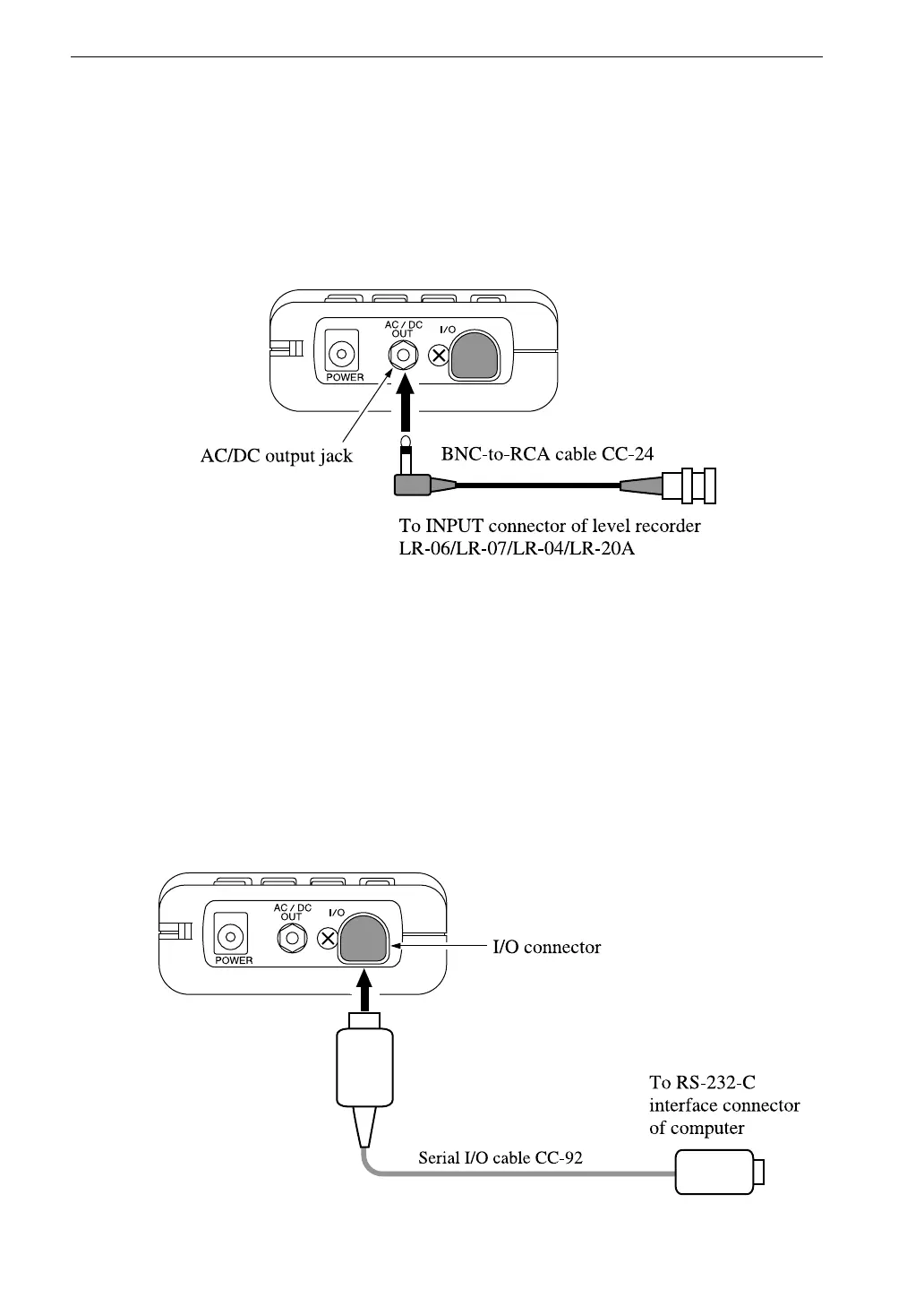 AC / DC OUT

I/O

POWER

AC/DC output jack

BNC-to-RCA cable CC-24

To INPUT connector of level recorder LR-06/LR-07/LR-04/LR-20A

AC / DC OUT

I/O

POWER

I/O connector

To RS-232-C interface connector of computer

Serial I/O cable CC-92