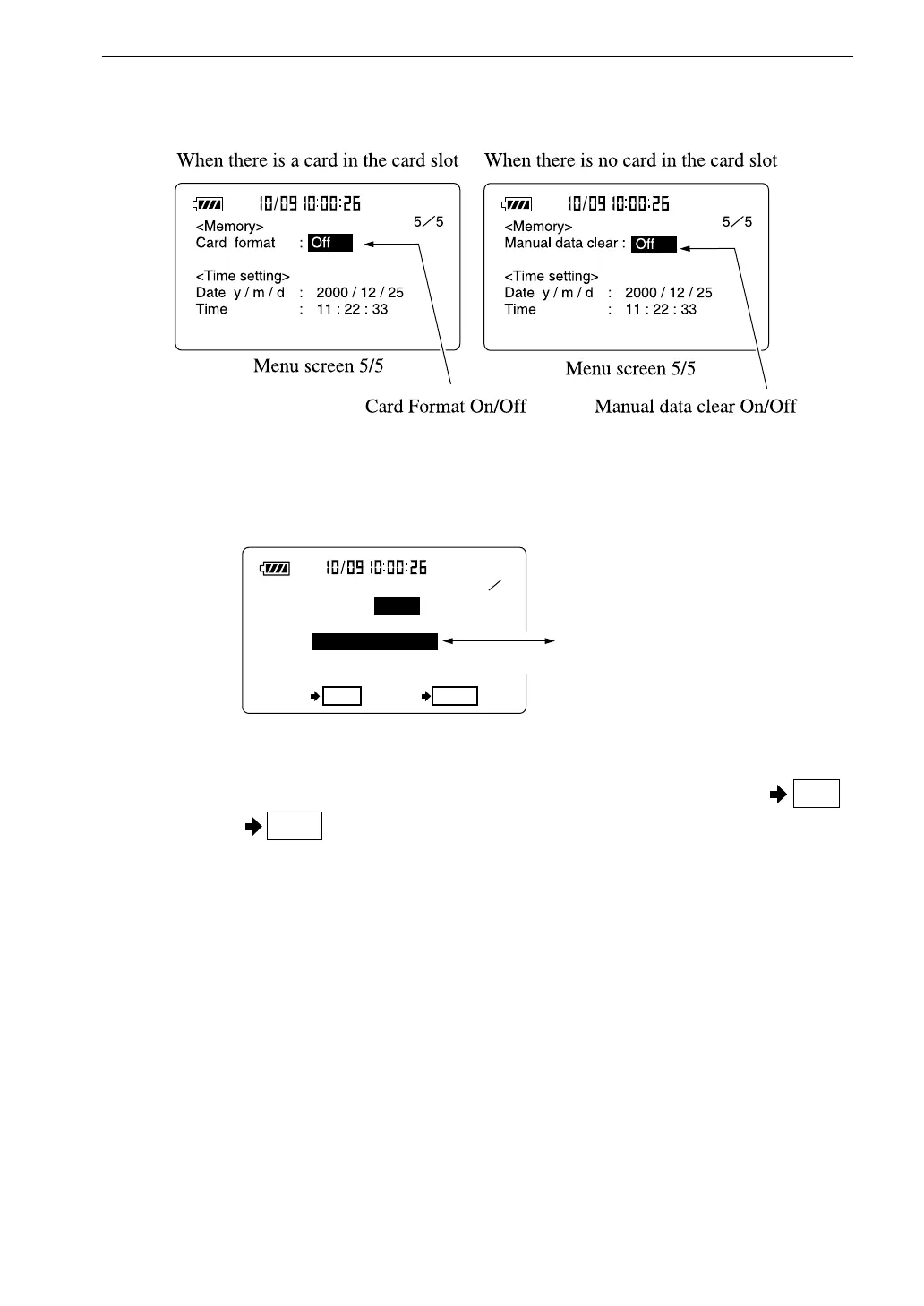 When there is a card in the card slot

10/09 10:00:26

<Memory>
5／5
Card format : Off

<Time setting>
Date y / m / d : 2000 / 12 / 25
Time : 11 : 22 : 33

Menu screen 5/5

Card Format On/Off

When there is no card in the card slot

10/09 10:00:26

<Memory>
5／5
Manual data clear : Off

<Time setting>
Date y / m / d : 2000 / 12 / 25
Time : 11 : 22 : 33

Menu screen 5/5

Manual data clear On/Off

10/09 10:00:26