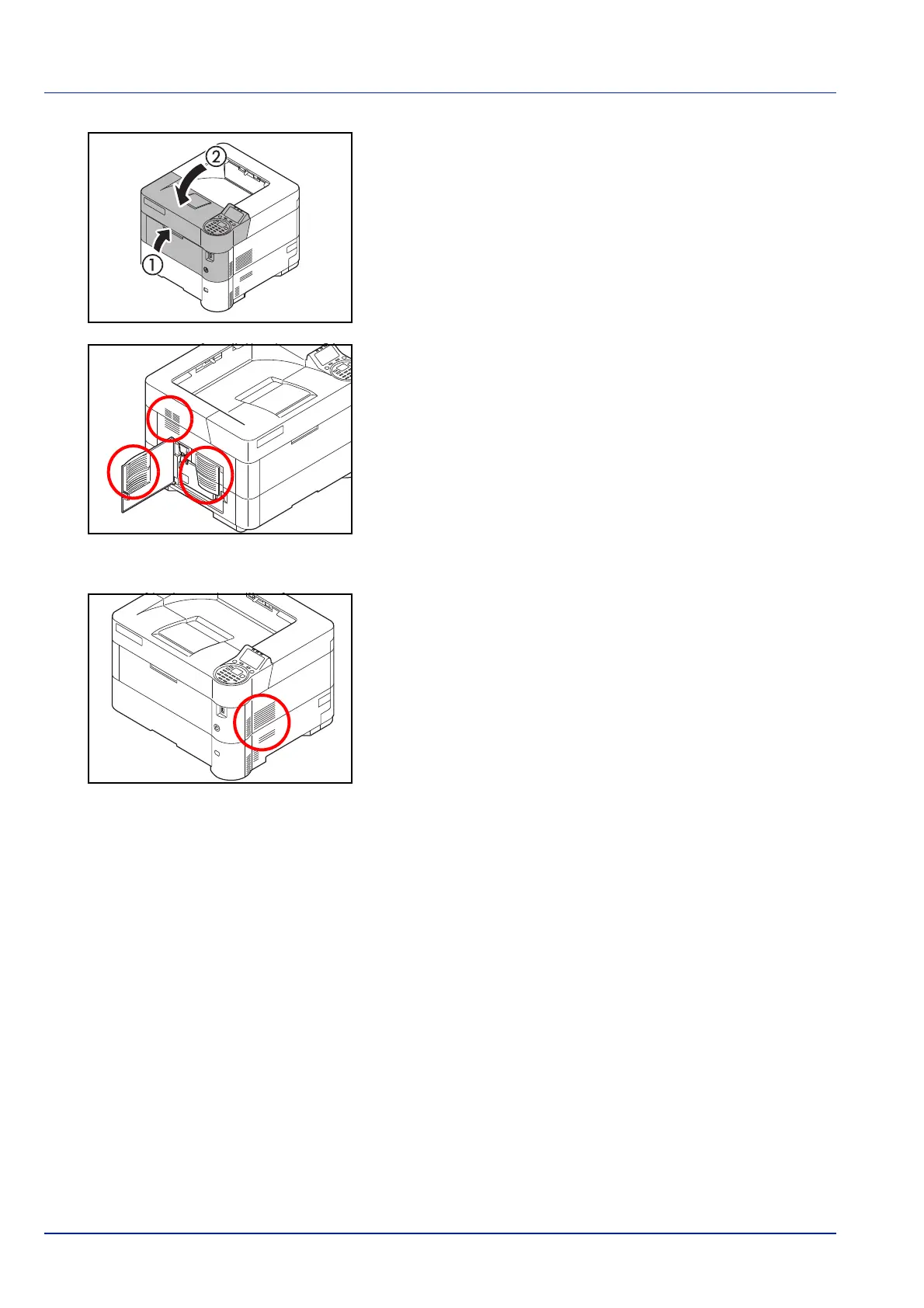 ②

①