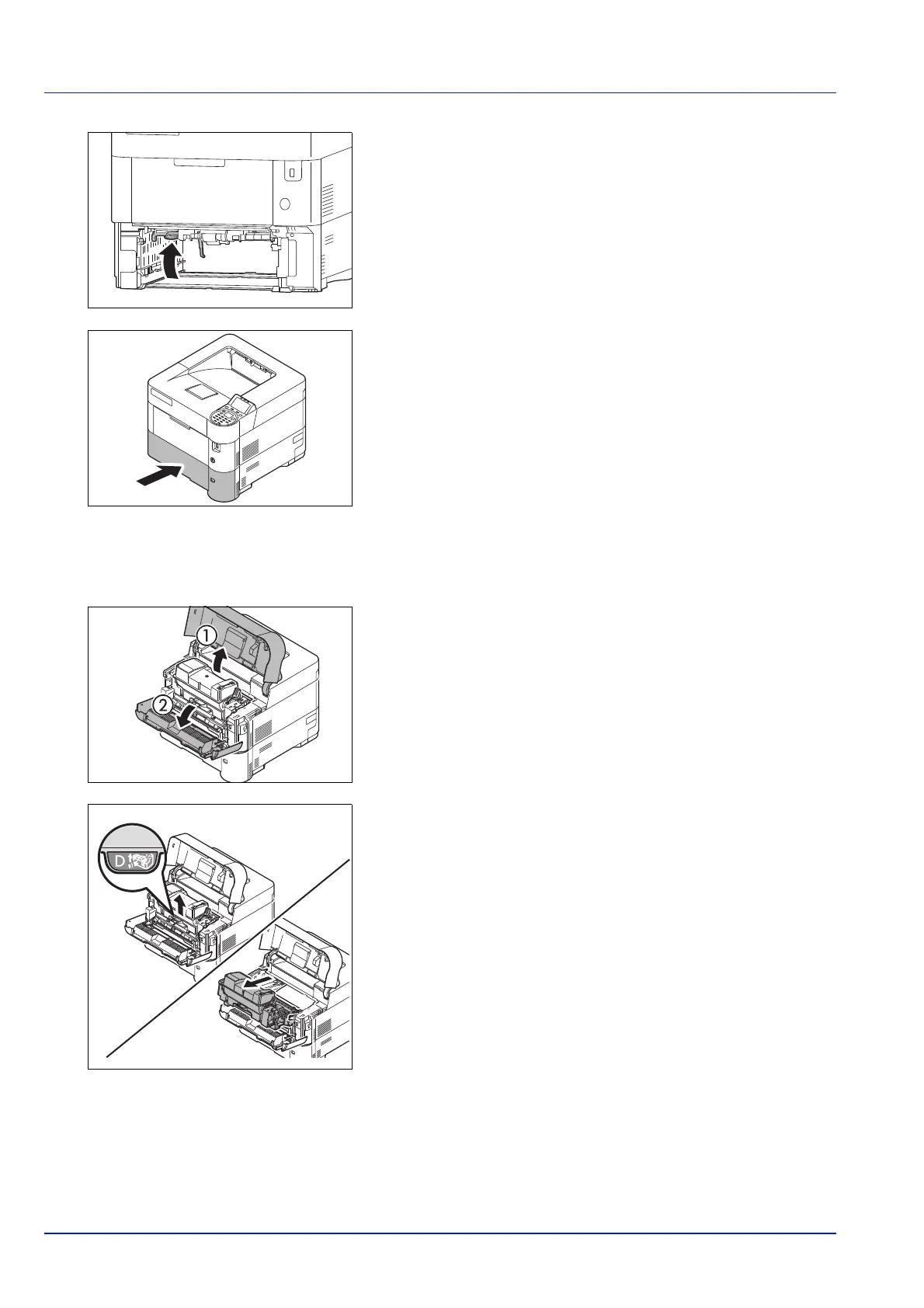 ①

②

D