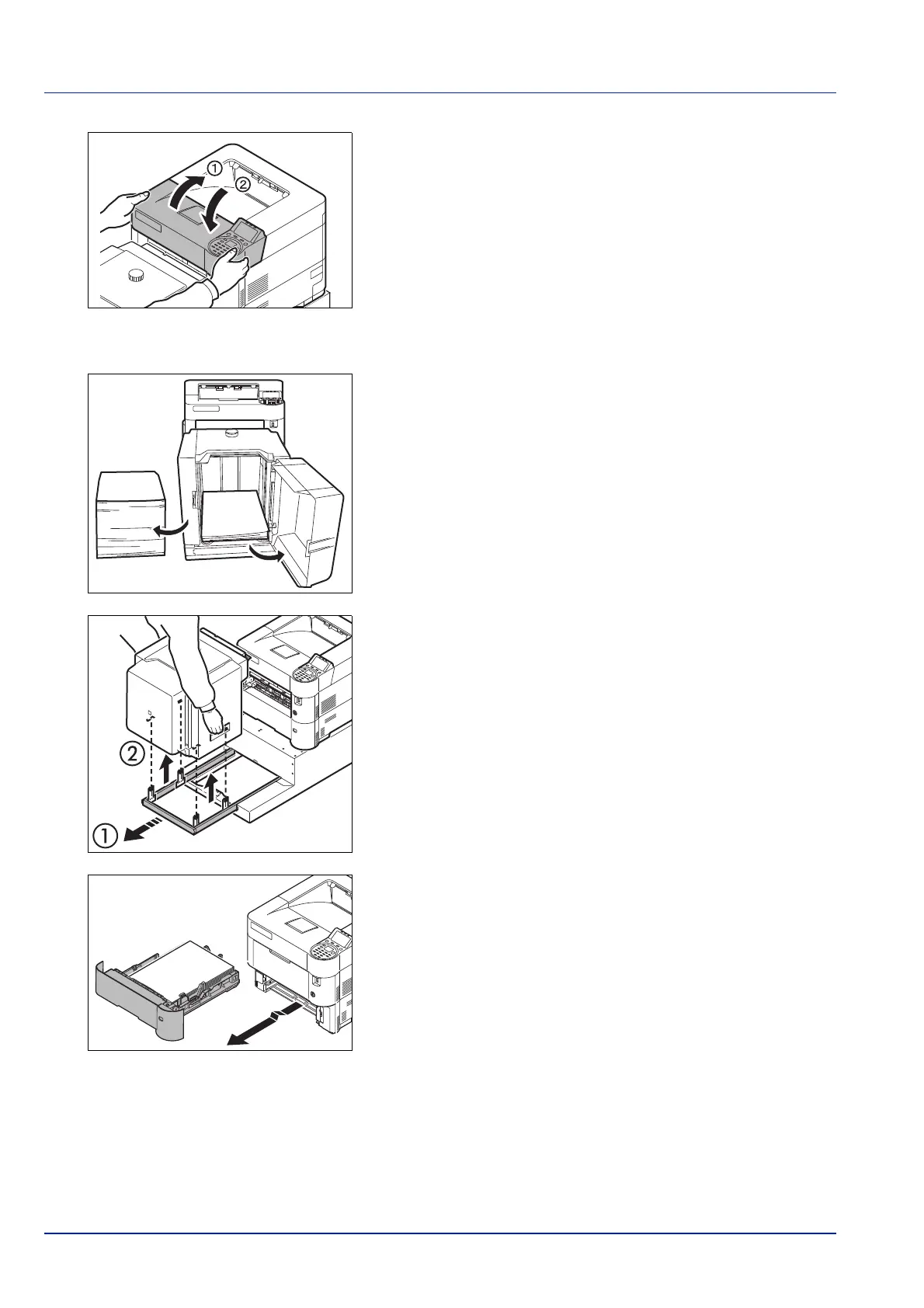 ①
②

②

①