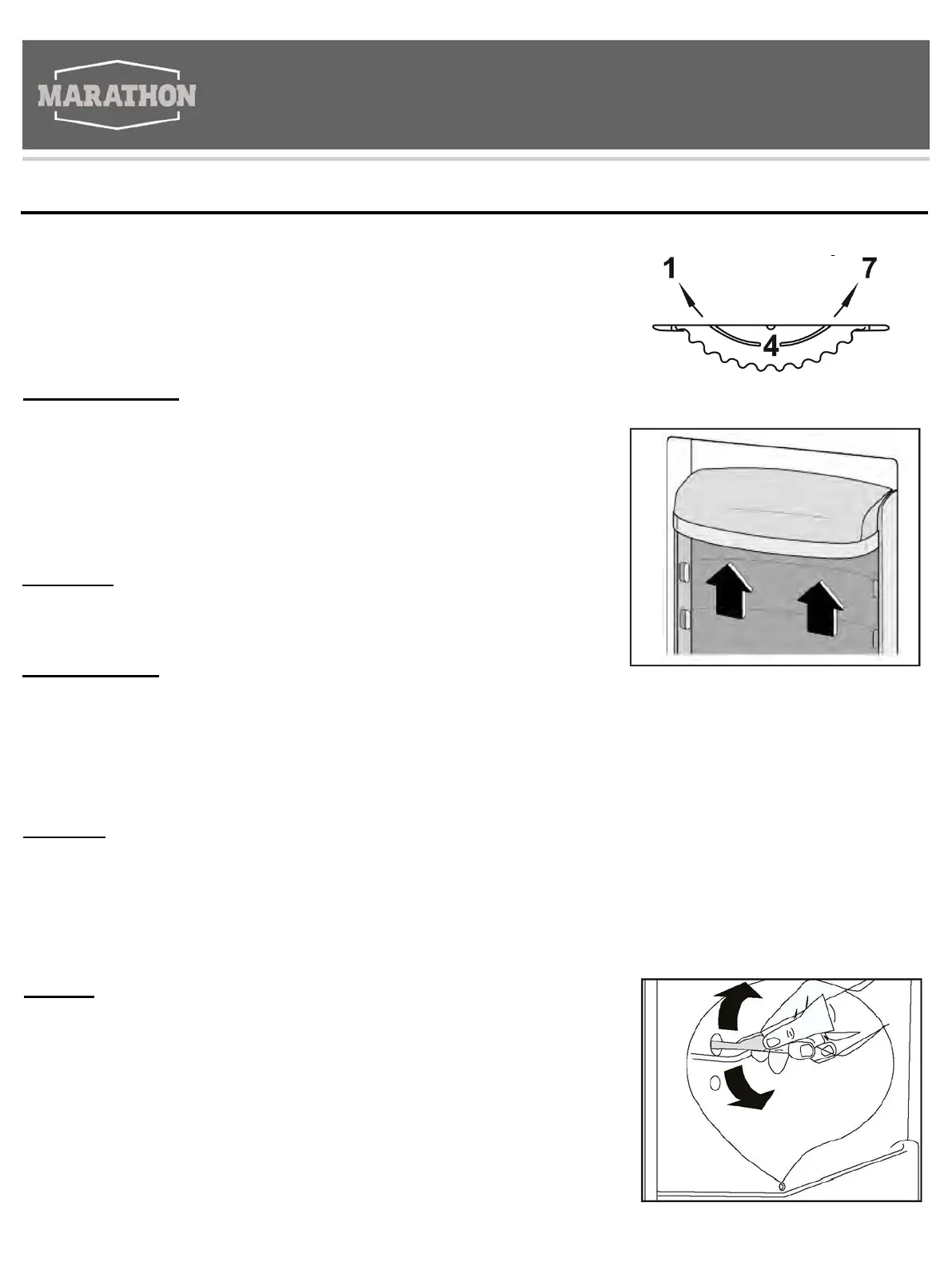 MARATHON

1

7

4