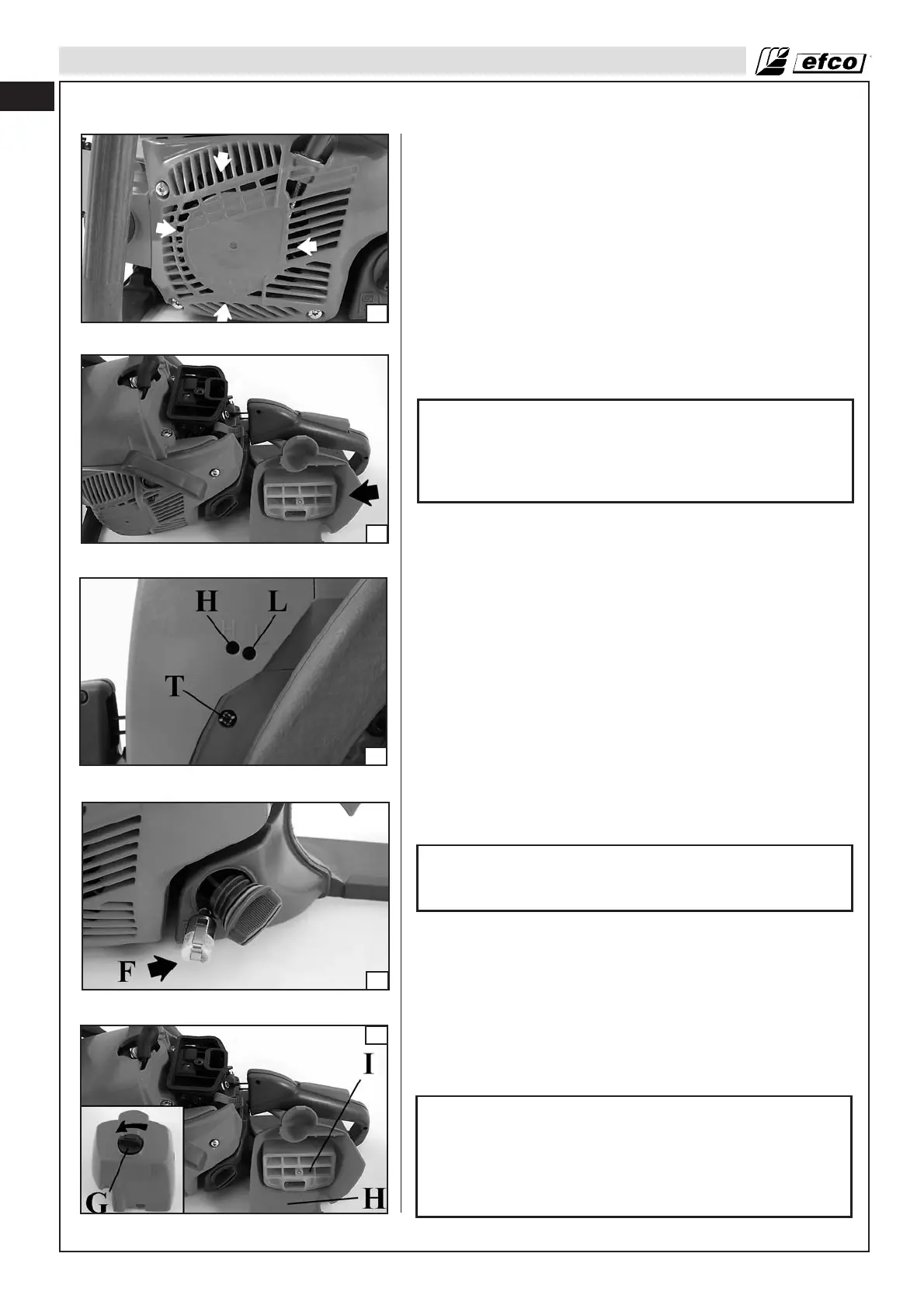 efco

H L

T

F

I

G H