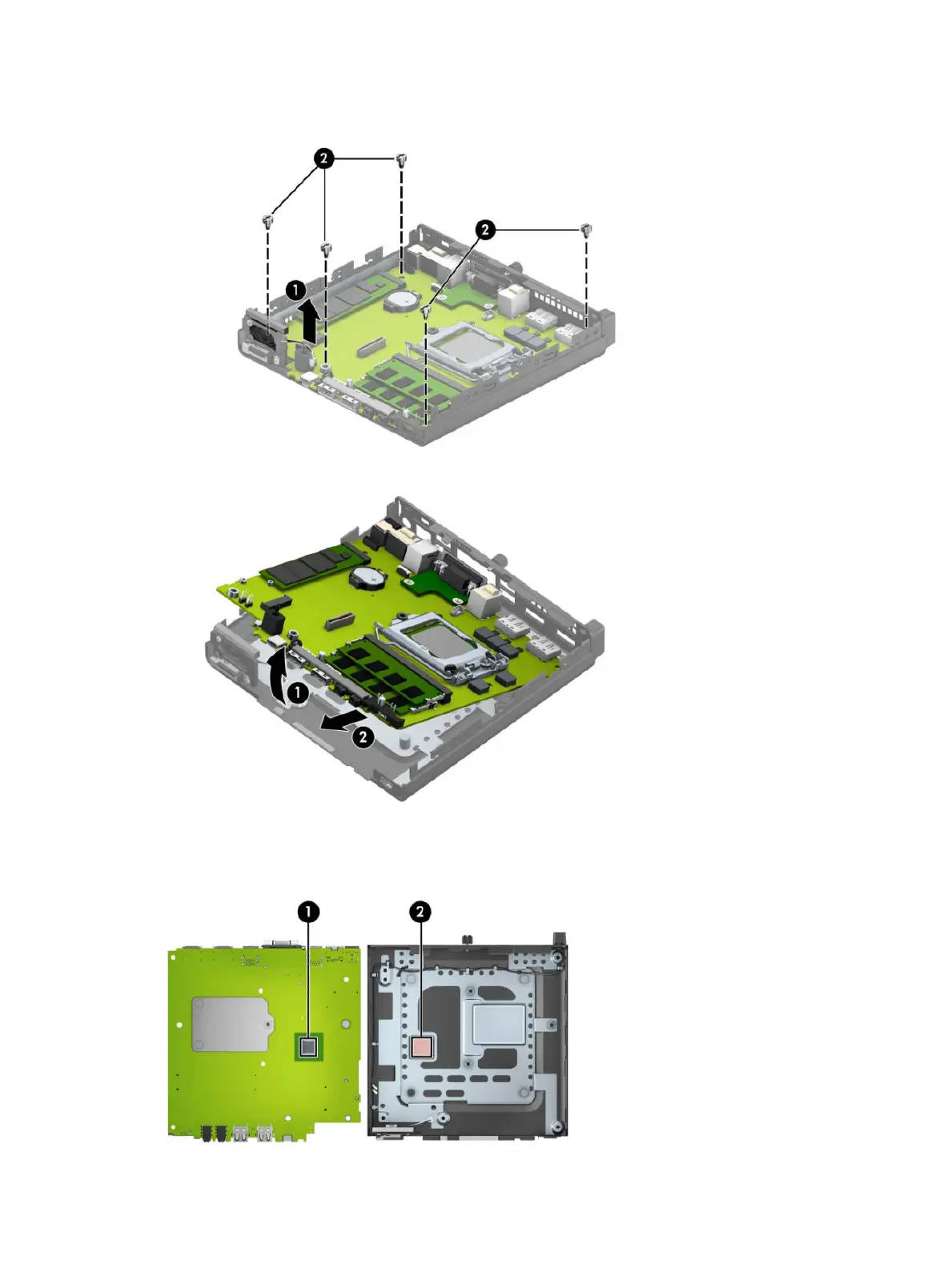 2
2
1

1
2

1
2