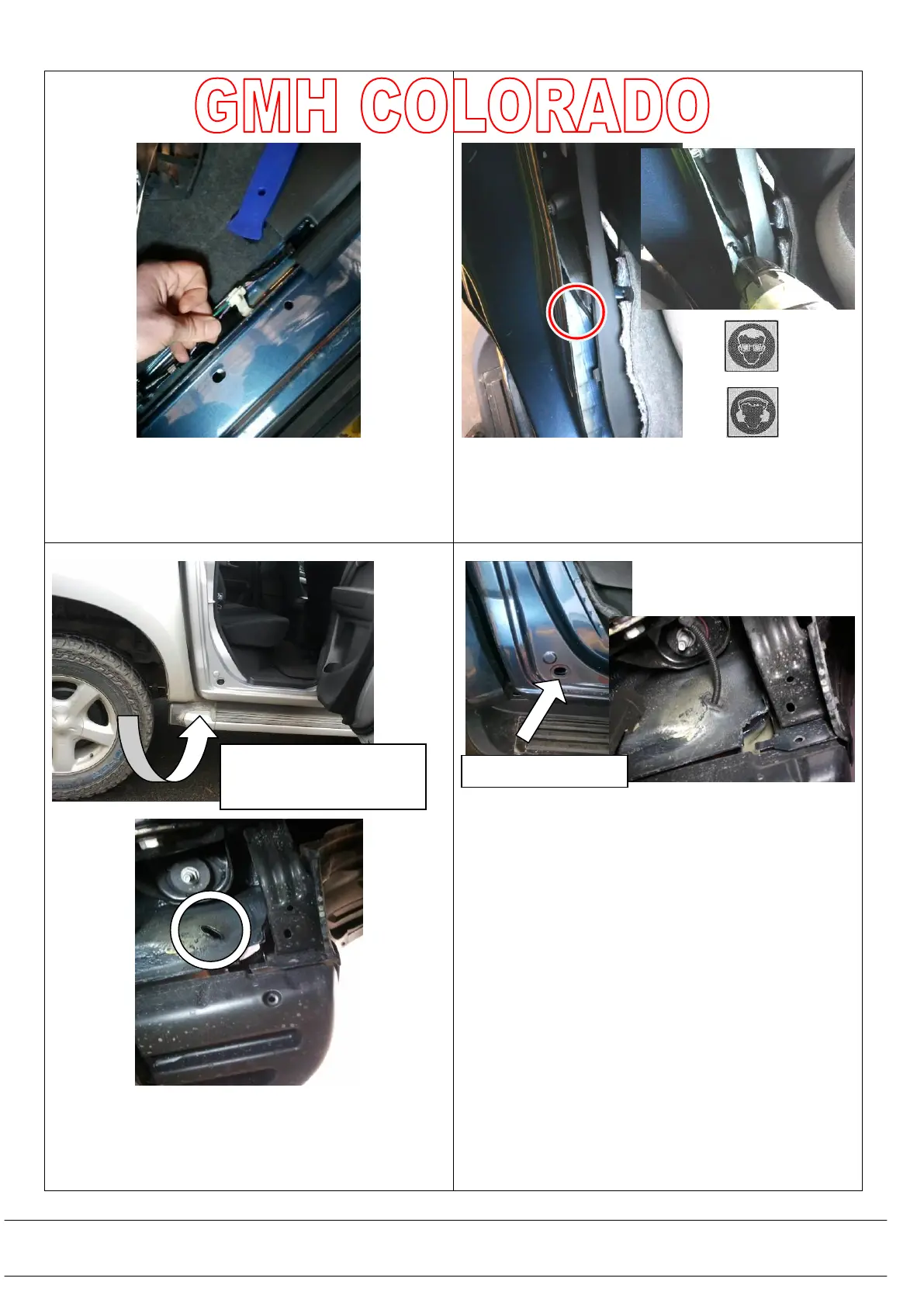 GMH COLORADO