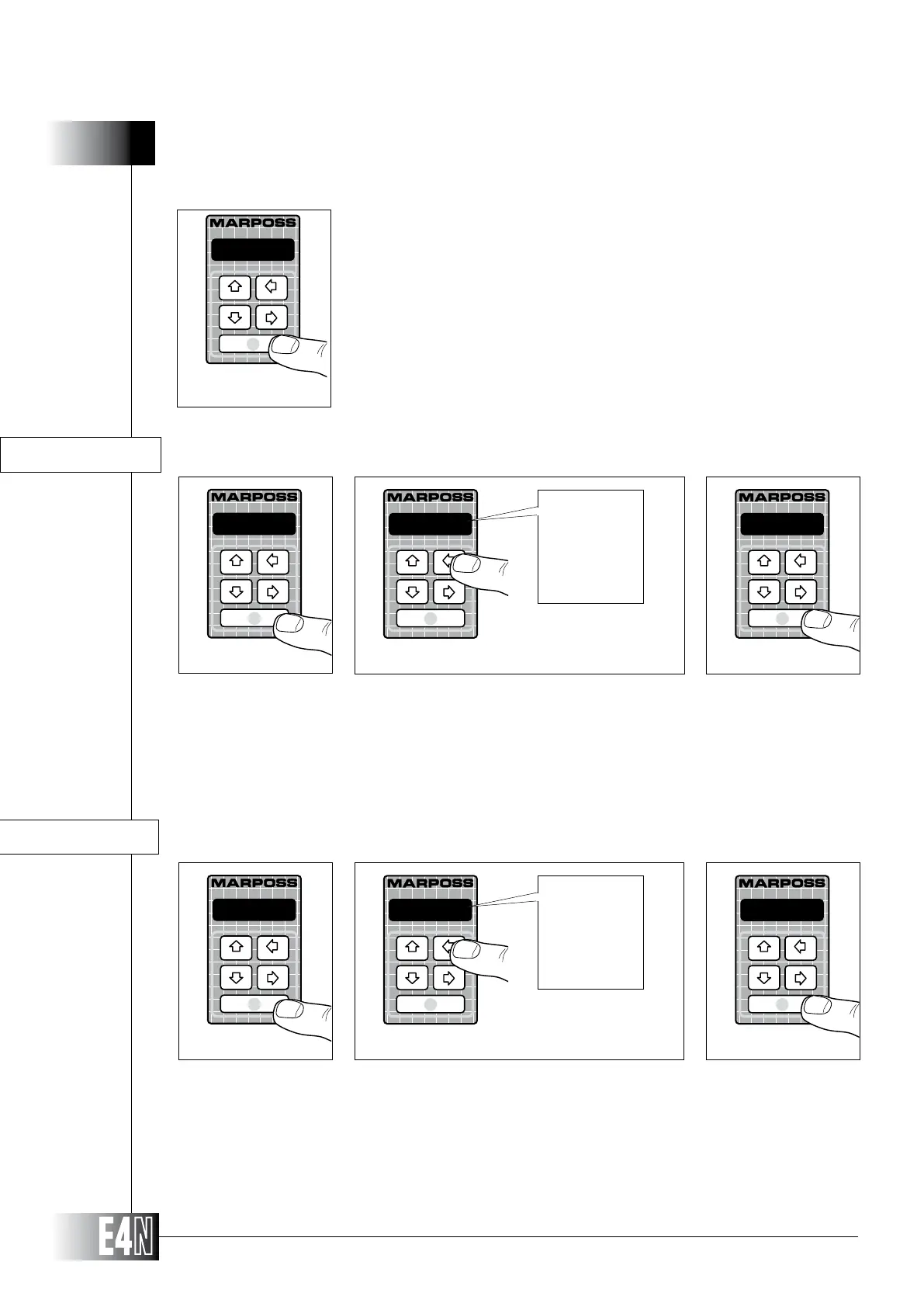 MARPOSS

MARPOSS

MARPOSS

MARPOSS

MARPOSS

MARPOSS

MARPOSS

E4N