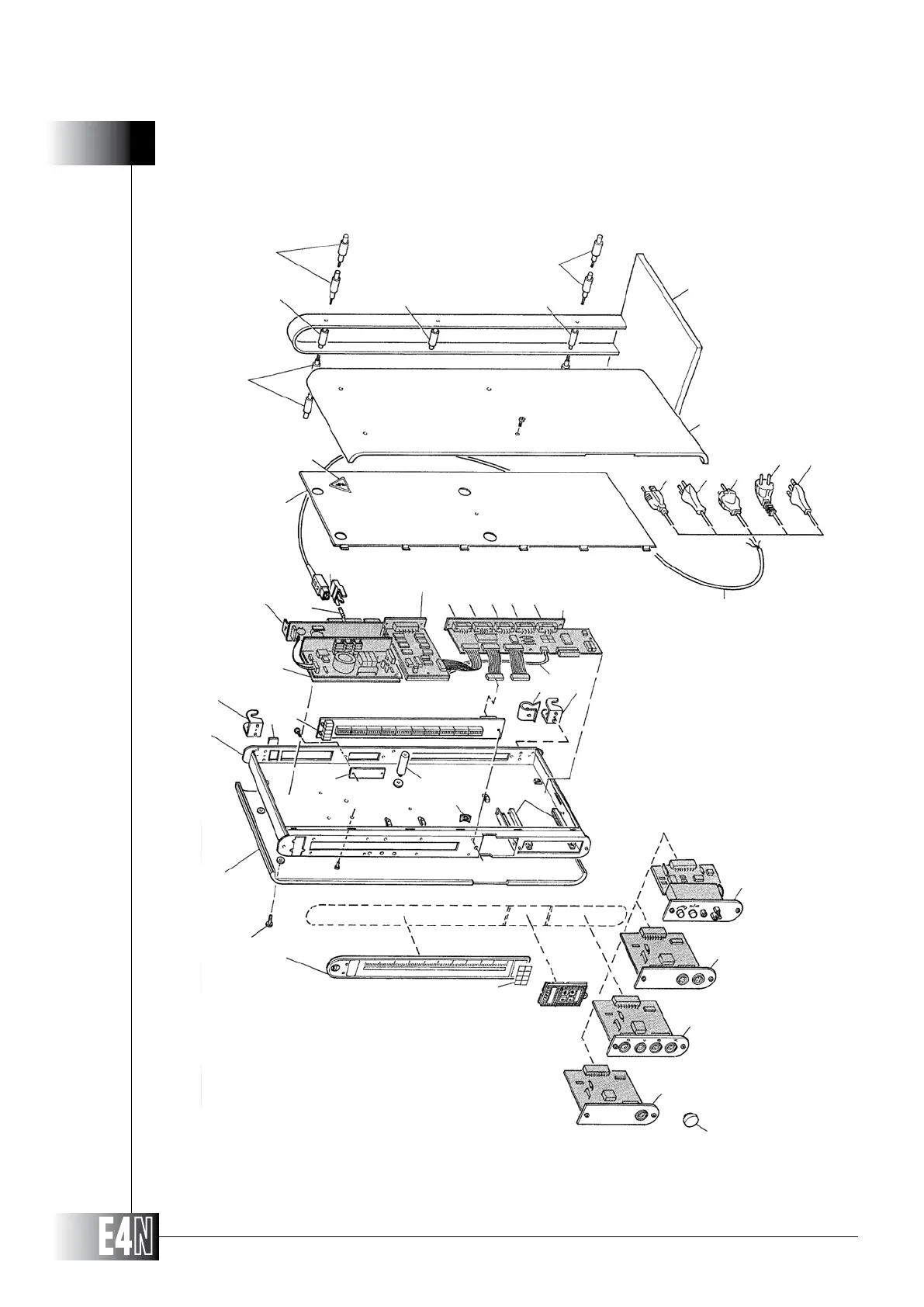 E4N