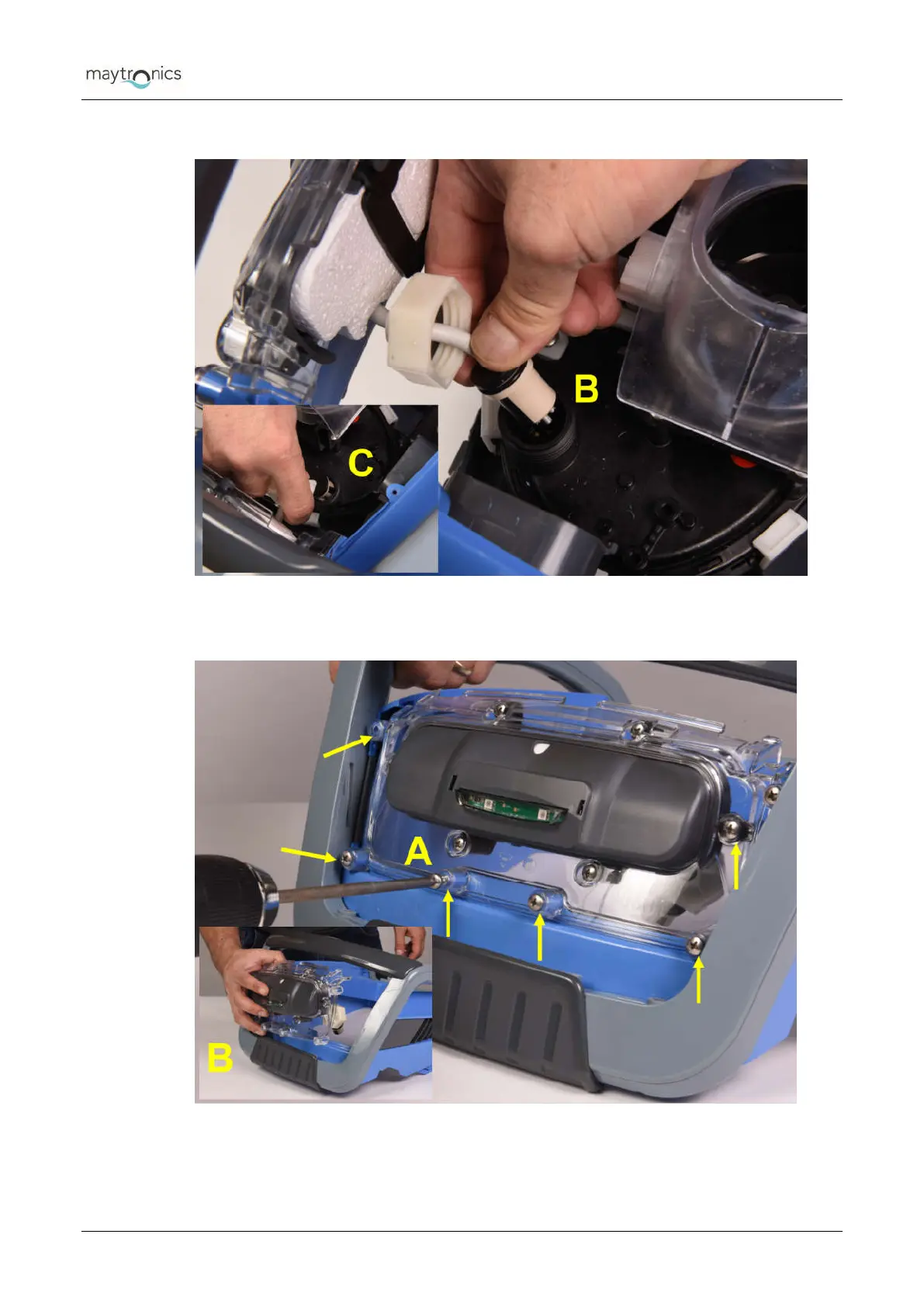 maytronics

B

C

A

B