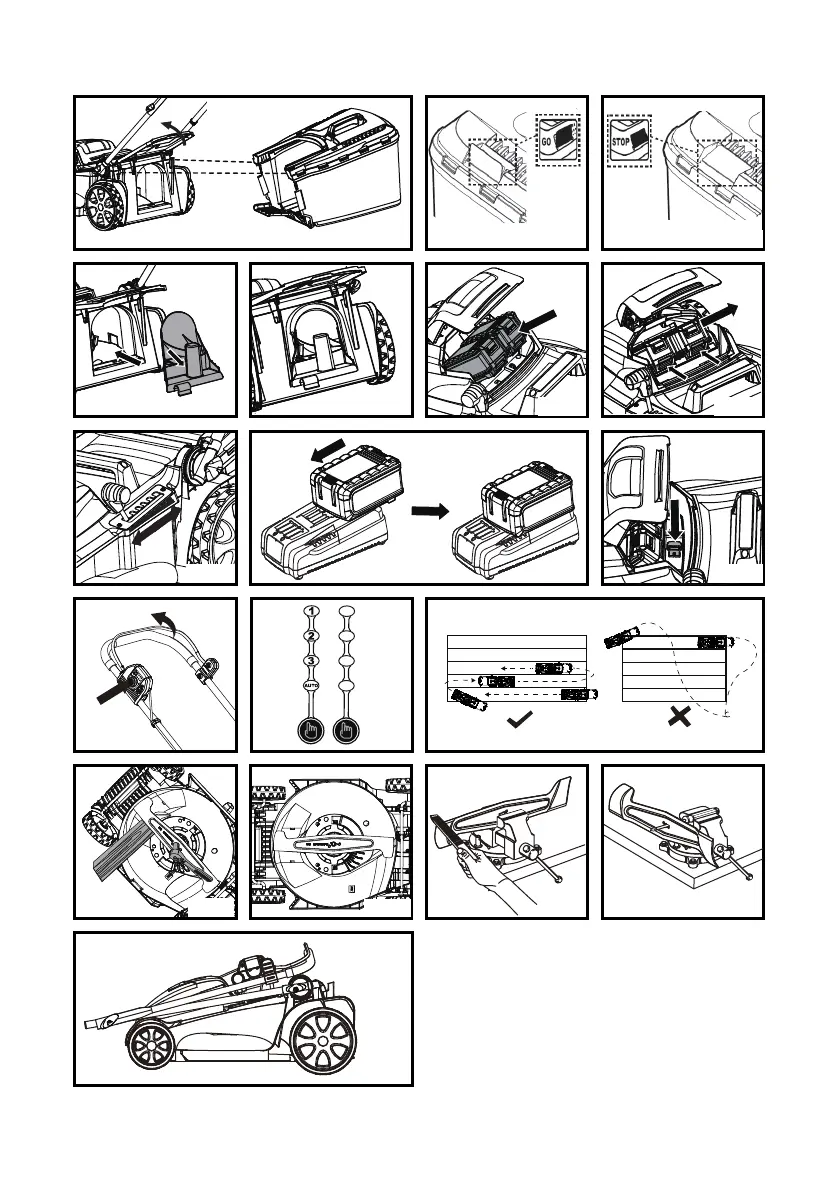 GO

STOP

1

2

3

AUTO