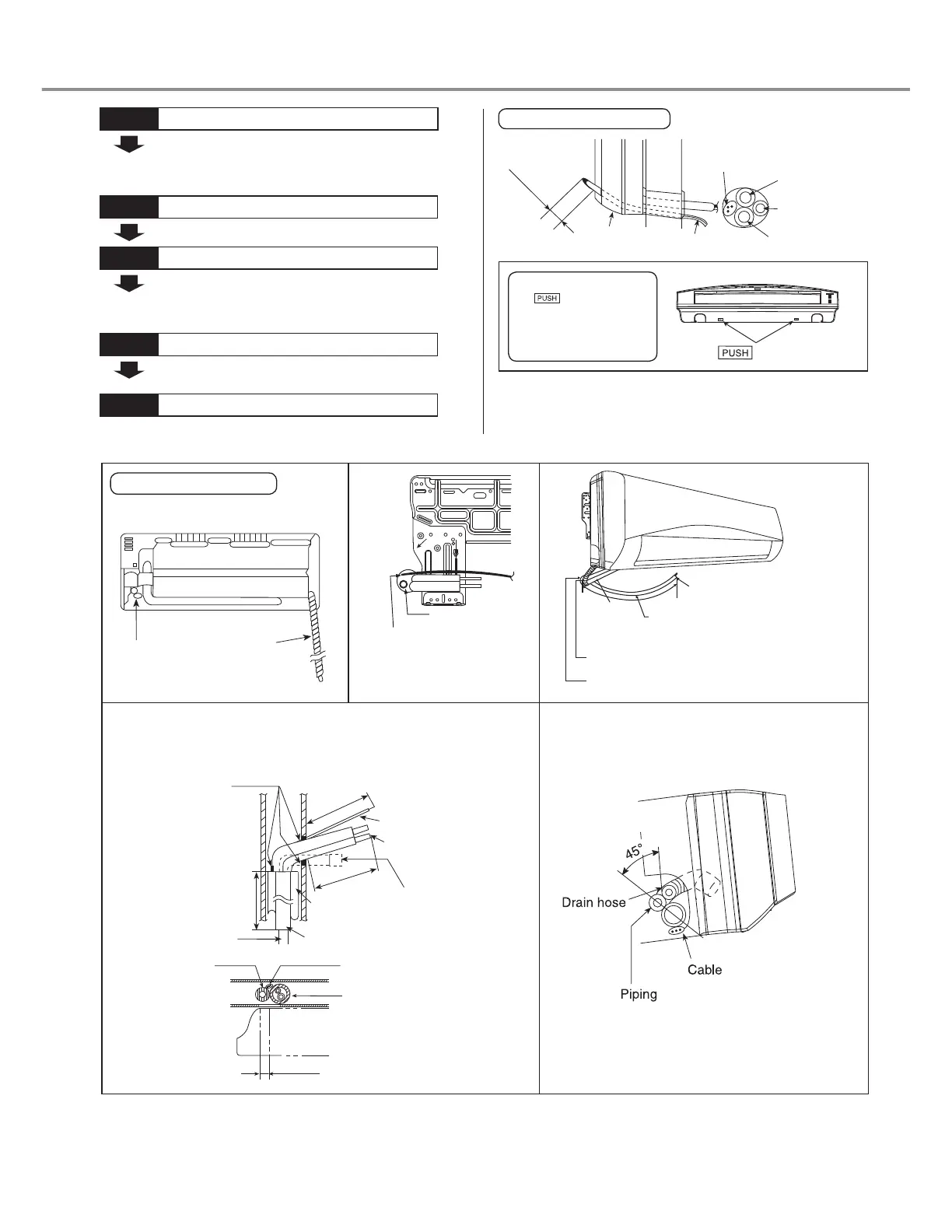 PUSH

PUSH

45°

Drain hose

Cable

Piping