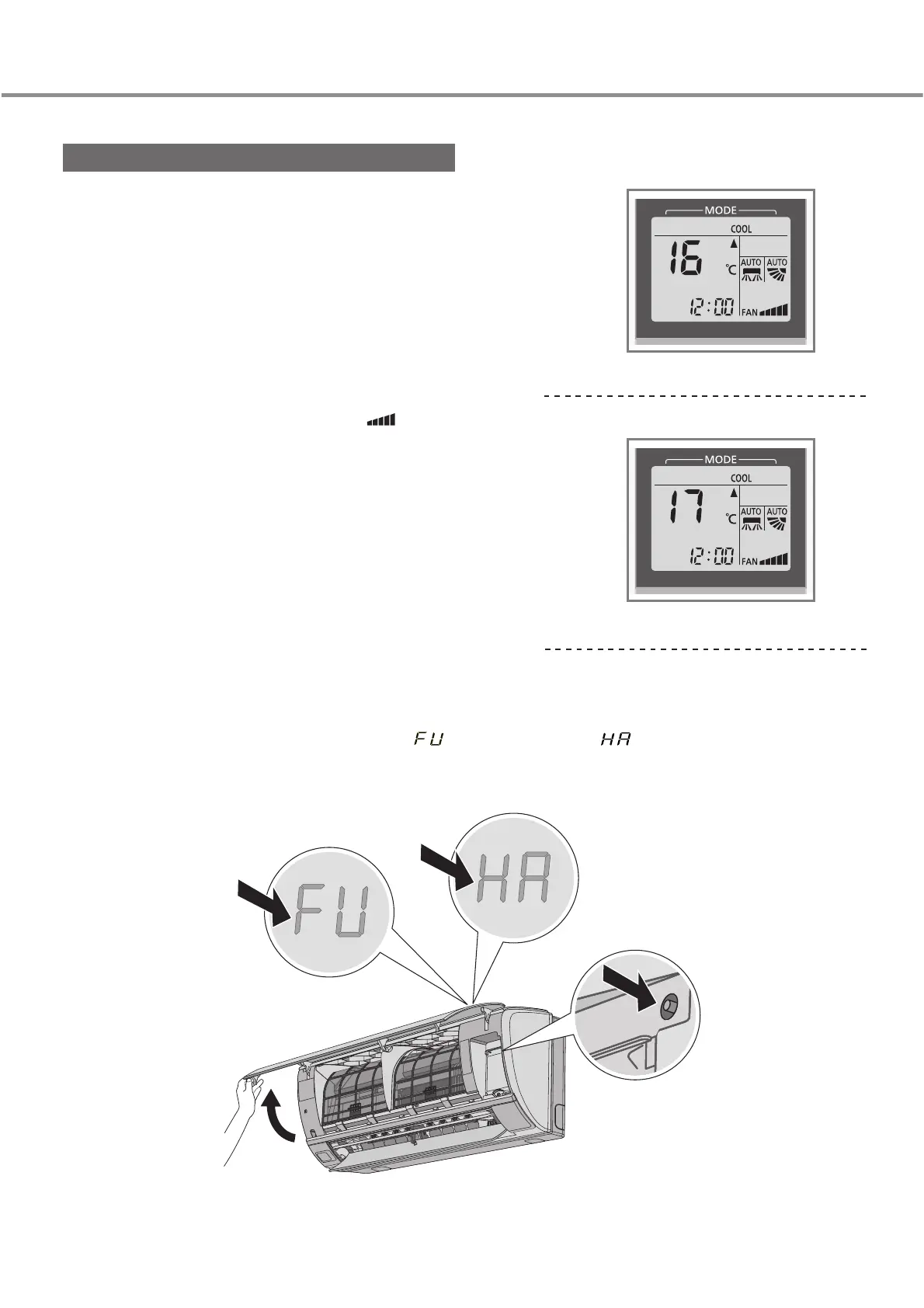 MODE
COOL
16
°C
AUTO AUTO
12:00
FAN

MODE
COOL
17
°C
AUTO AUTO
12:00
FAN

FU
HA

FU
HA