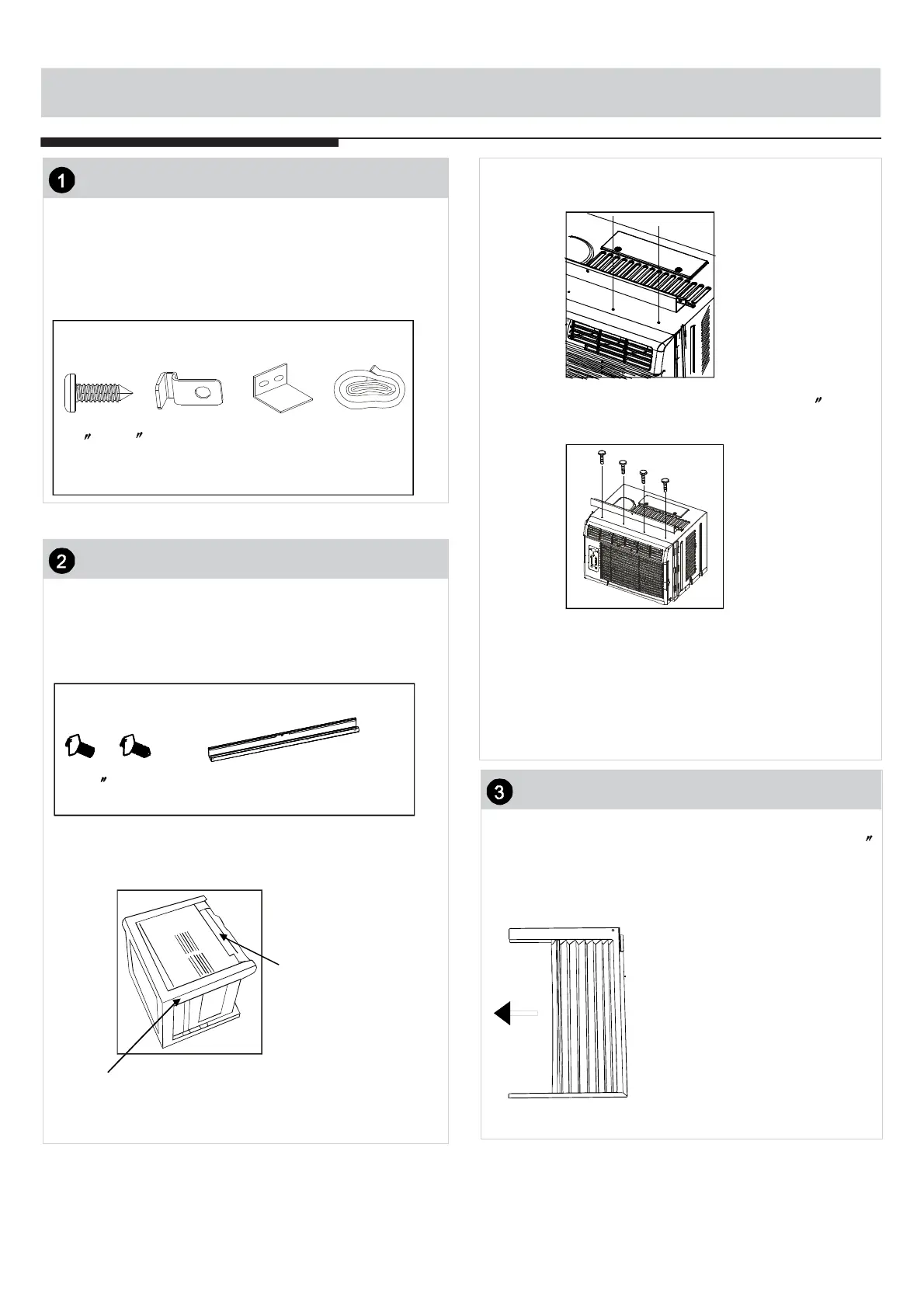 1

″ ″

2

″

″

3

″