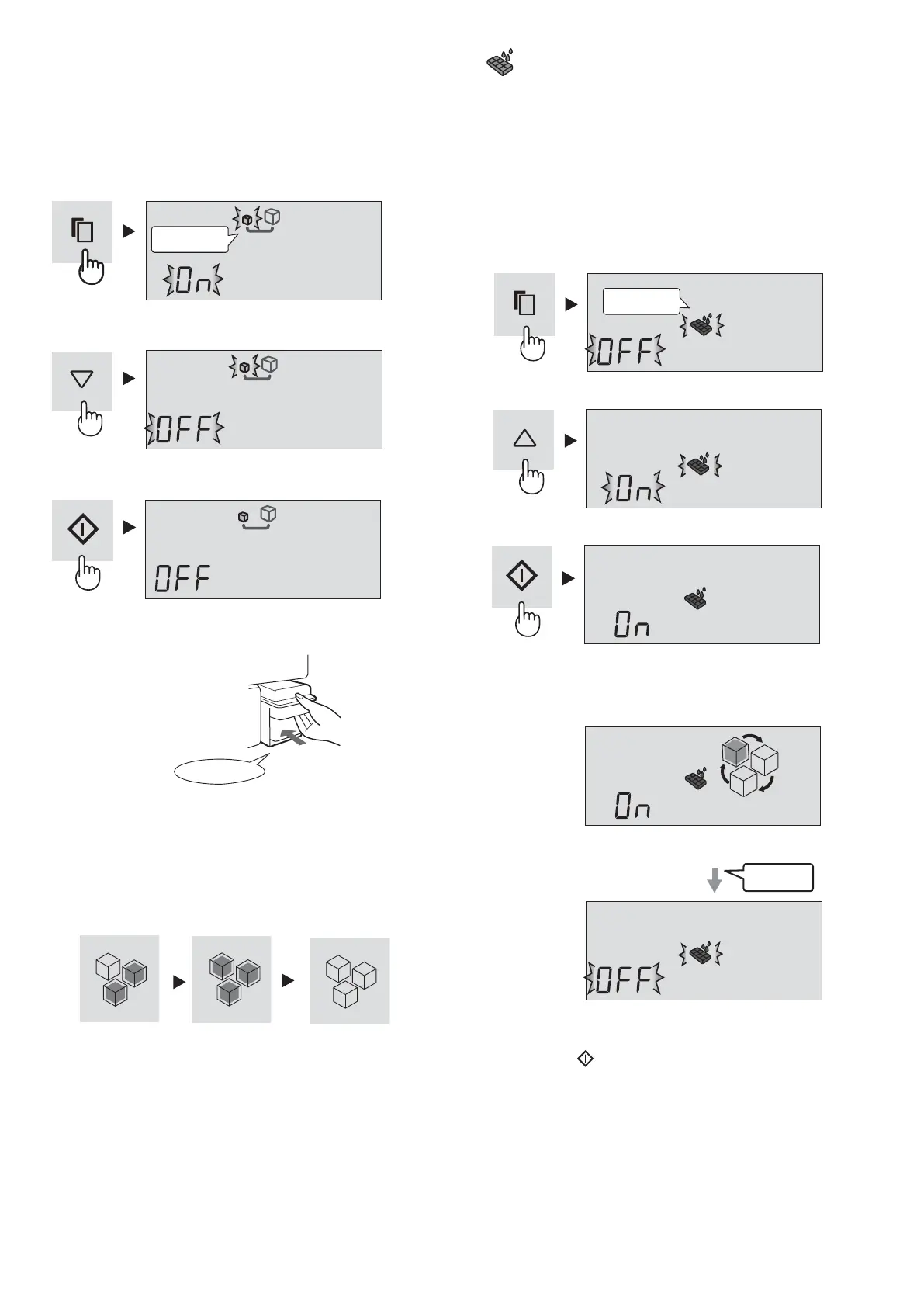 On

OFF

OFF

OFF

On

On

On

OFF