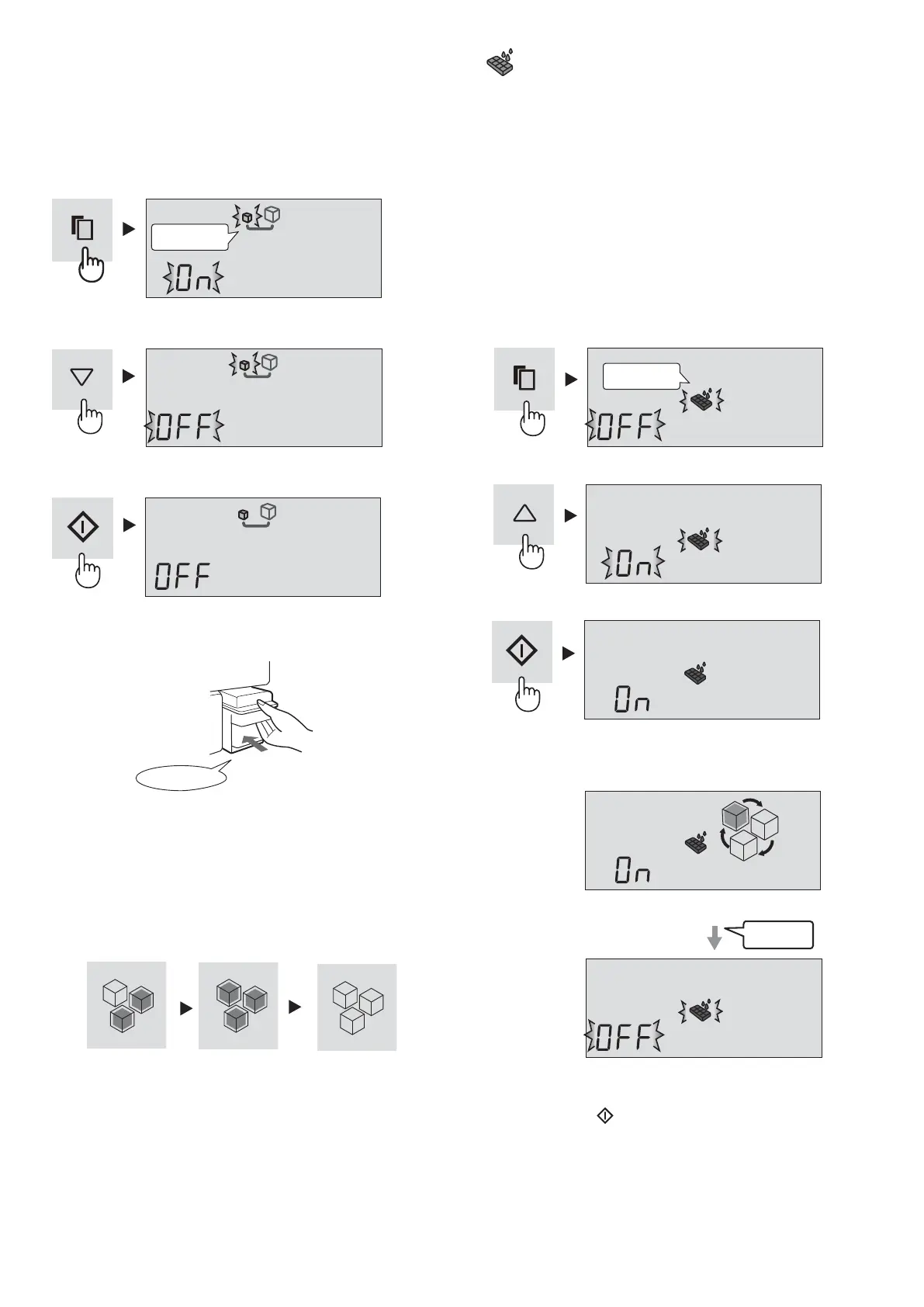 On

OFF

OFF

OFF

On

On

On

OFF