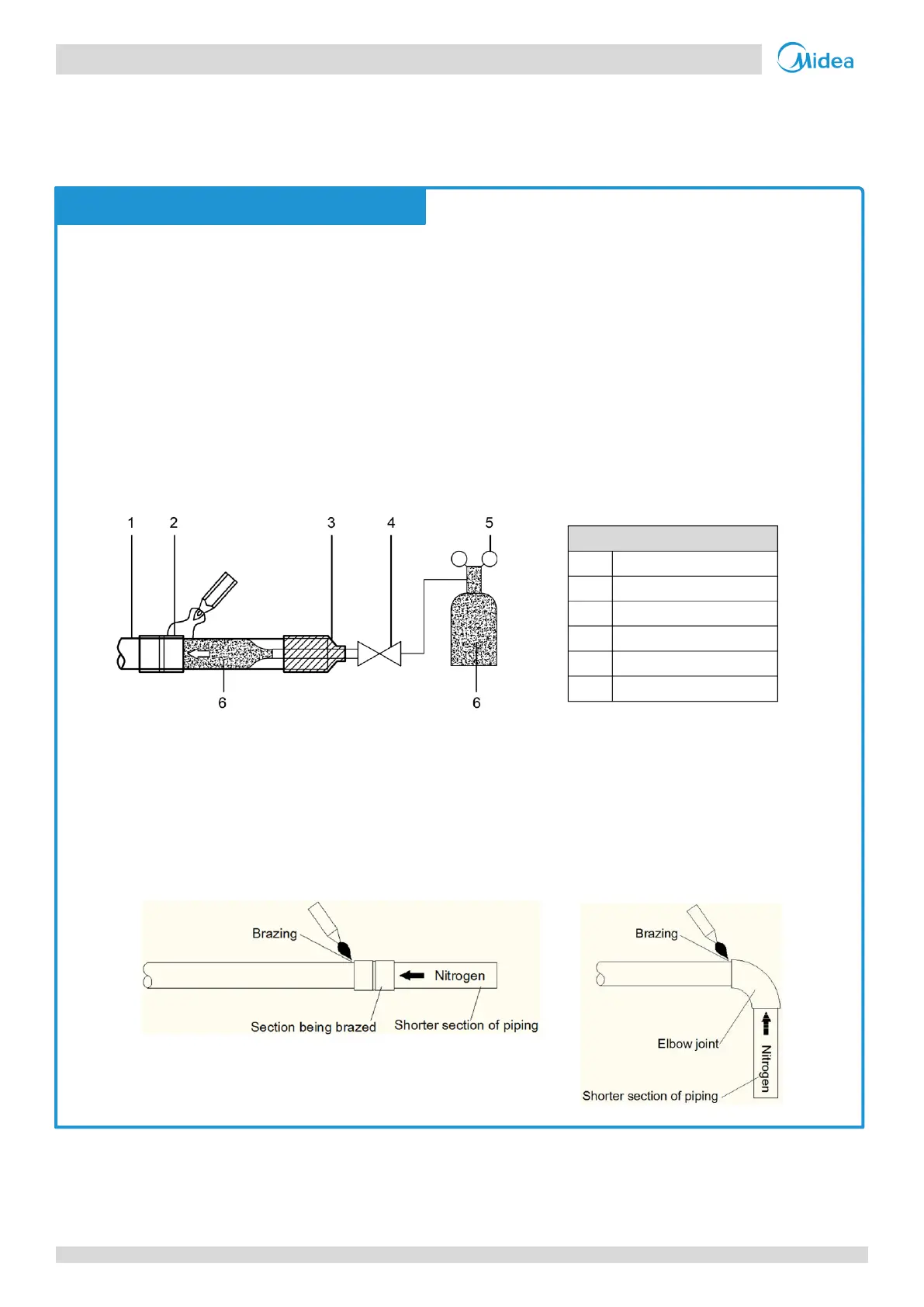 Midea

1 2 3 4 5

6 6

Brazing

Nitrogen

Section being brazed

Shorter section of piping

Brazing

Elbow joint

Nitrogen

Shorter section of piping