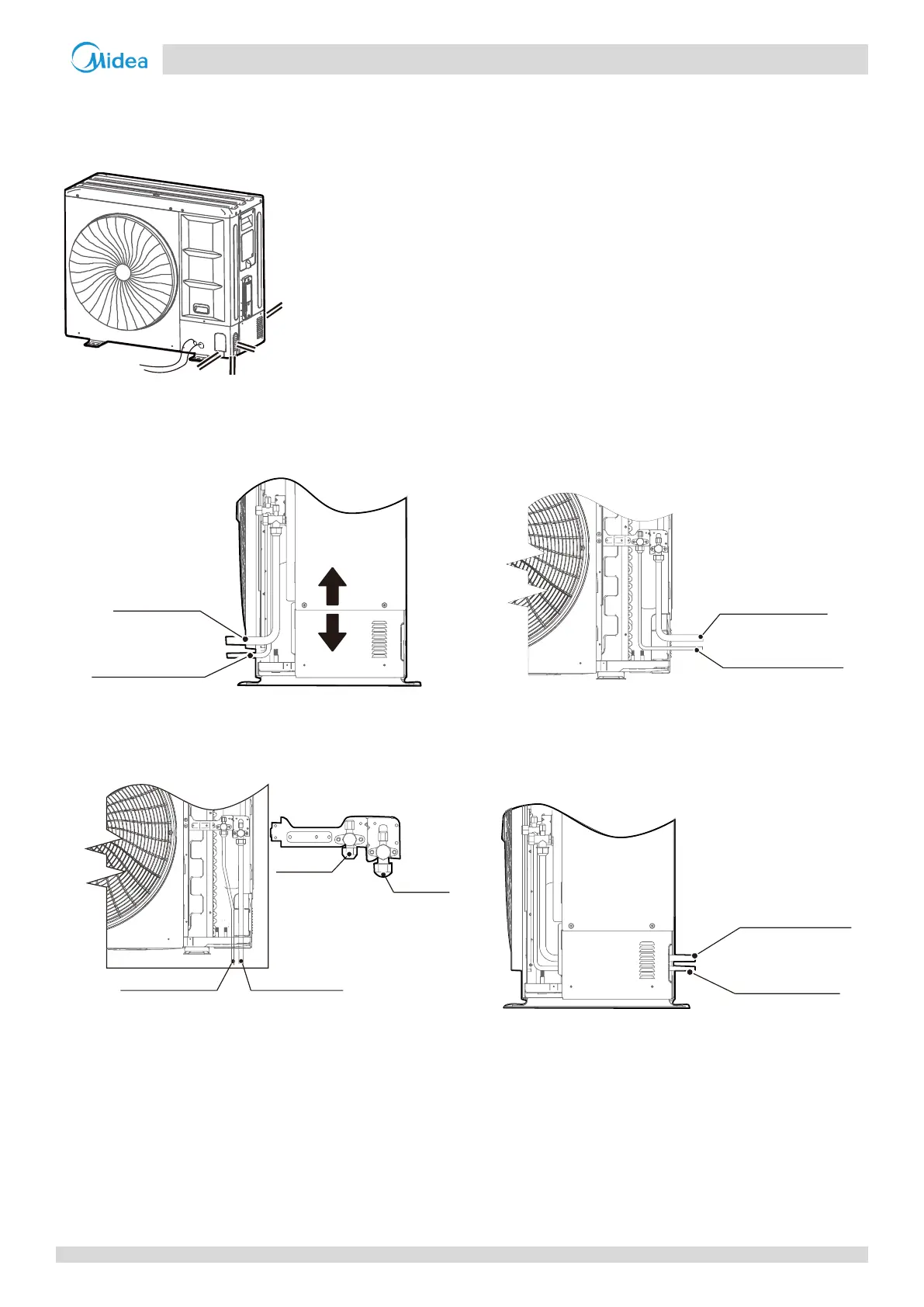 Midea