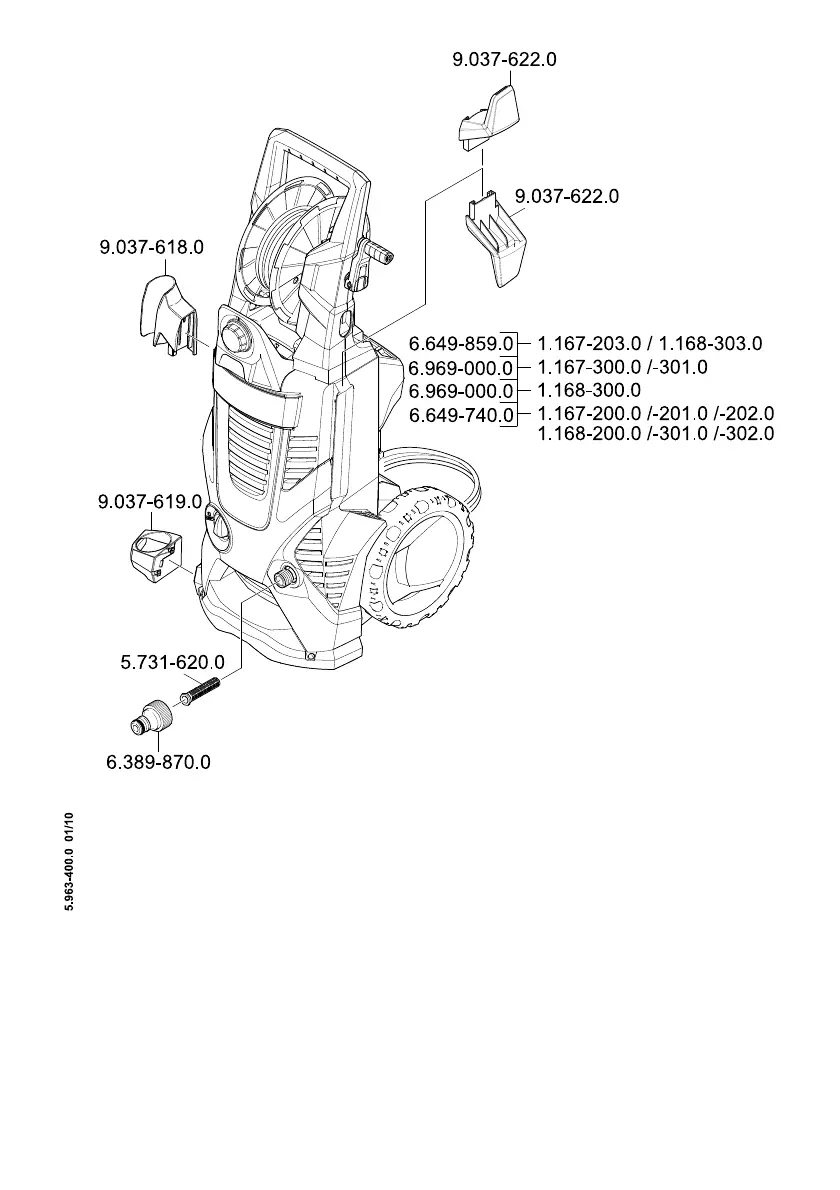 9.037-622.0

9.037-622.0

9.037-618.0

6.649-859.0 1.167-203.0 / 1.168-303.0
6.969-000.0 1.167-300.0 /-301.0
6.969-000.0 1.168-300.0
6.649-740.0 1.167-200.0 /-201.0 /-202.0
1.168-200.0 /-301.0 /-302.0

9.037-619.0

5.731-620.0

6.389-870.0

5.963-400.0 01/10