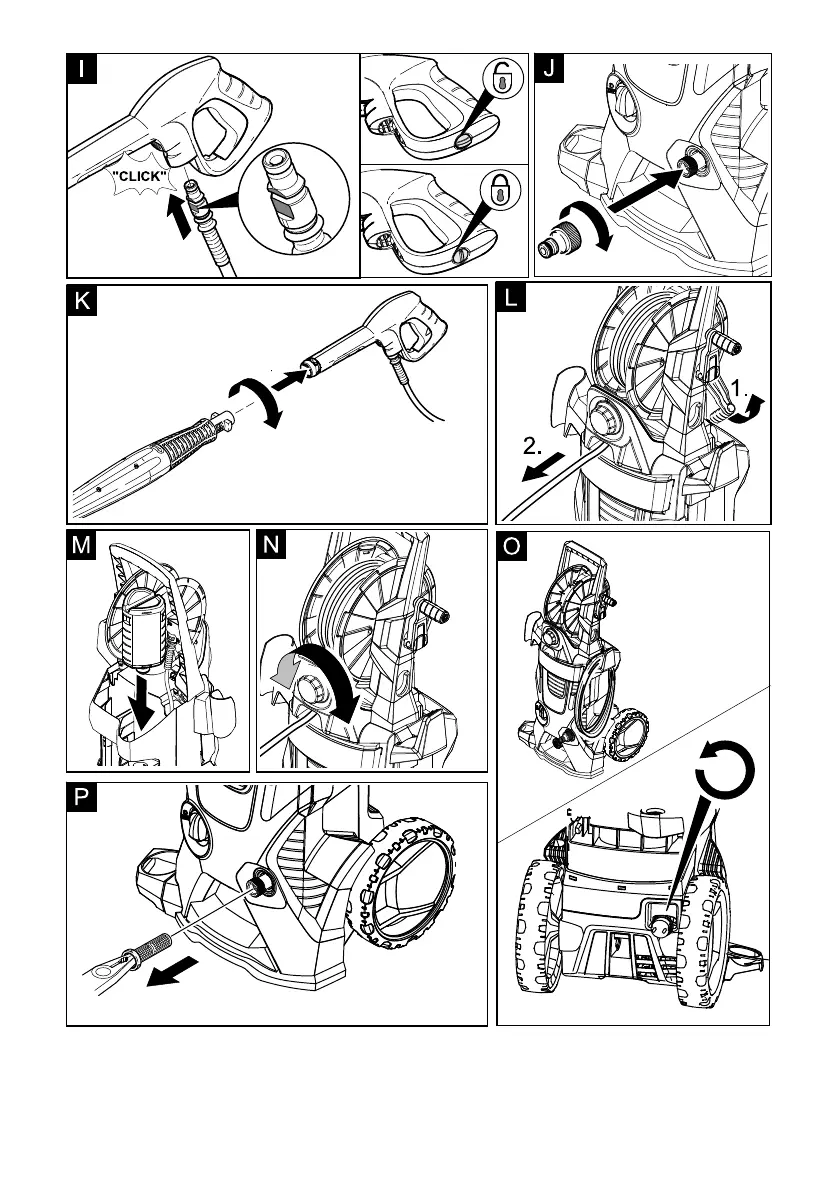 I

"CLICK"

J

K

L

1.

2.

M

N

O

P