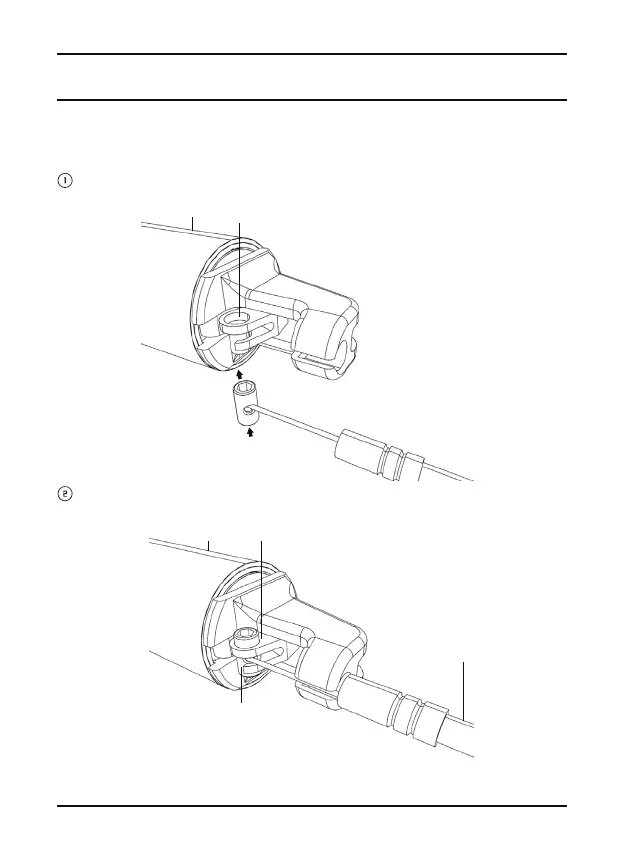 1

2