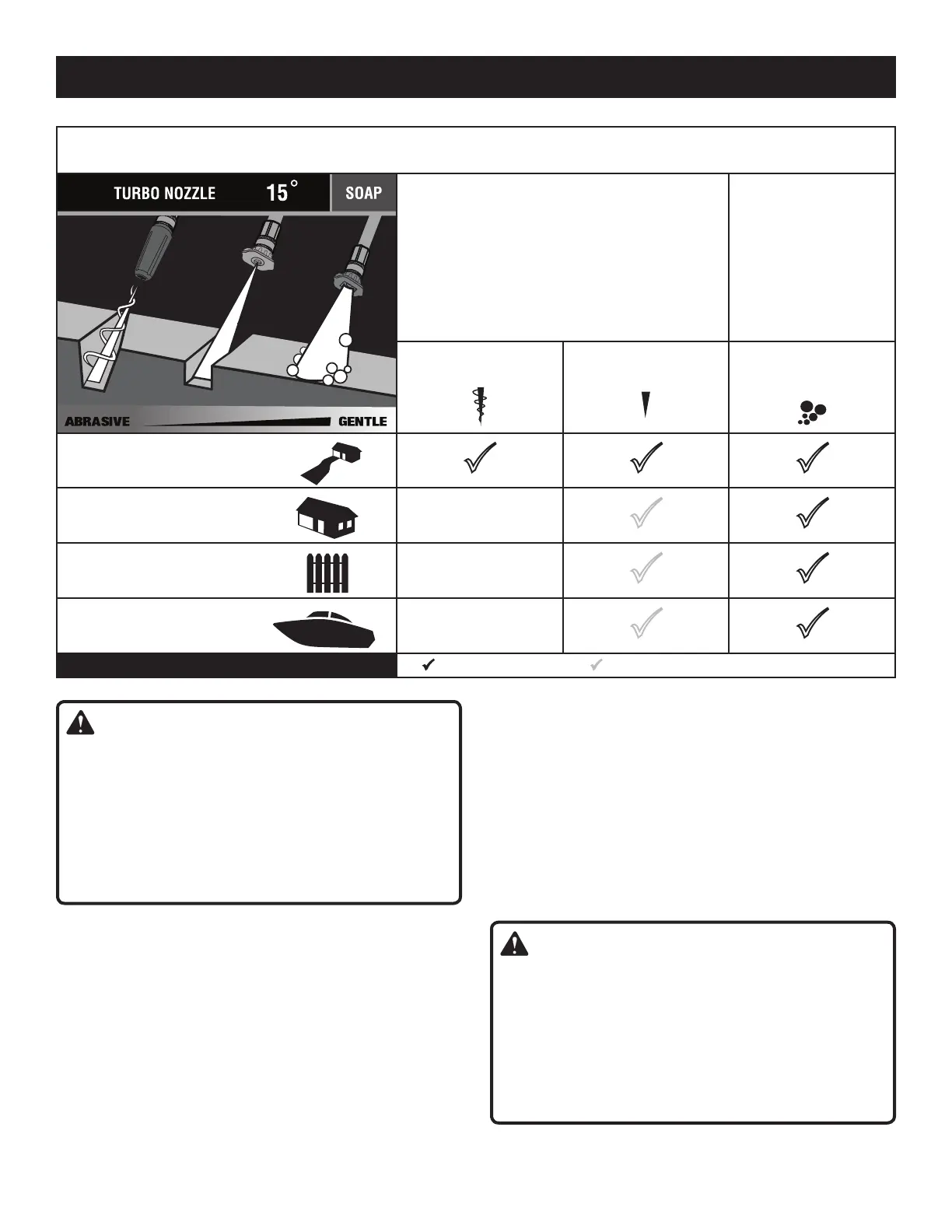 TURBO NOZZLE 15° SOAP

ABRASIVE GENTLE