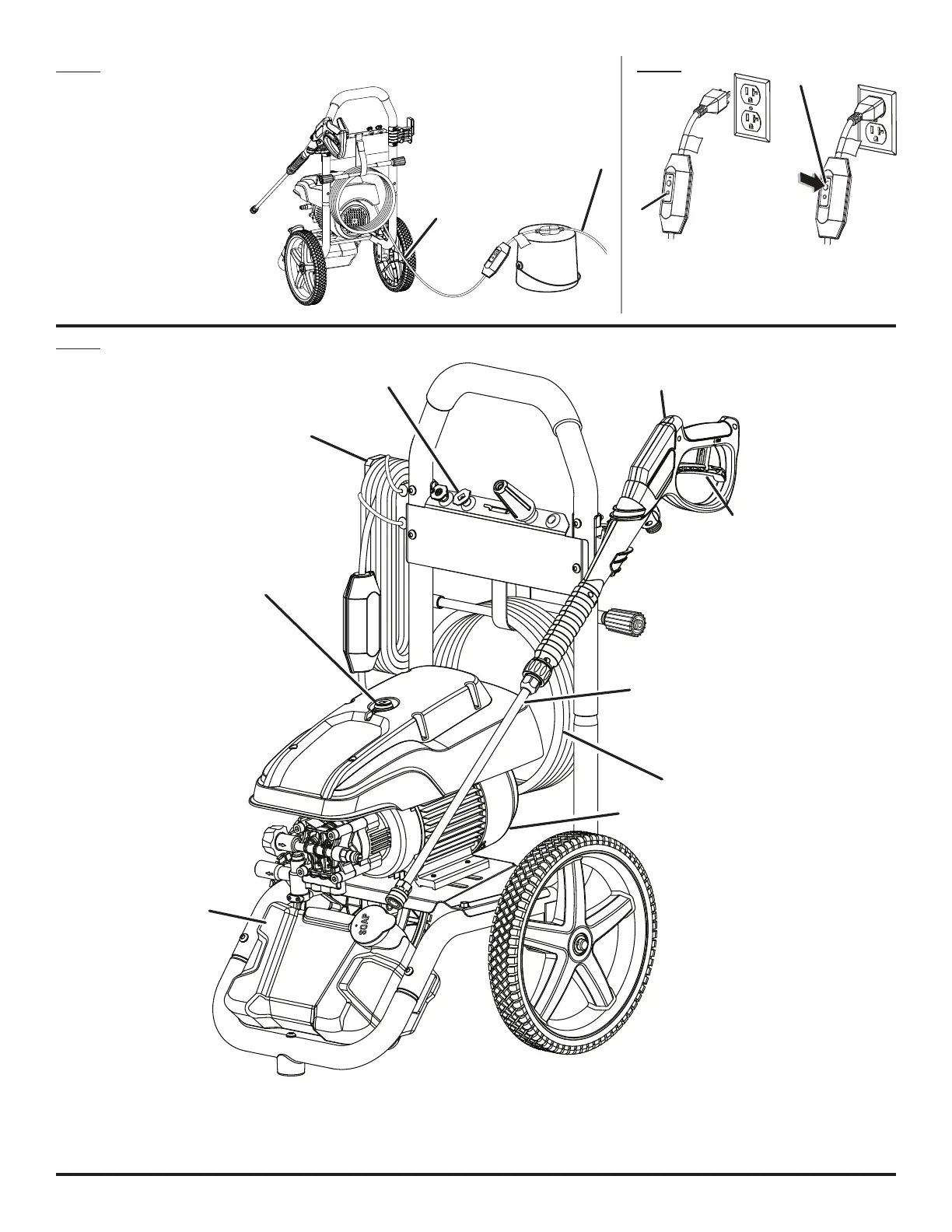 SOAP