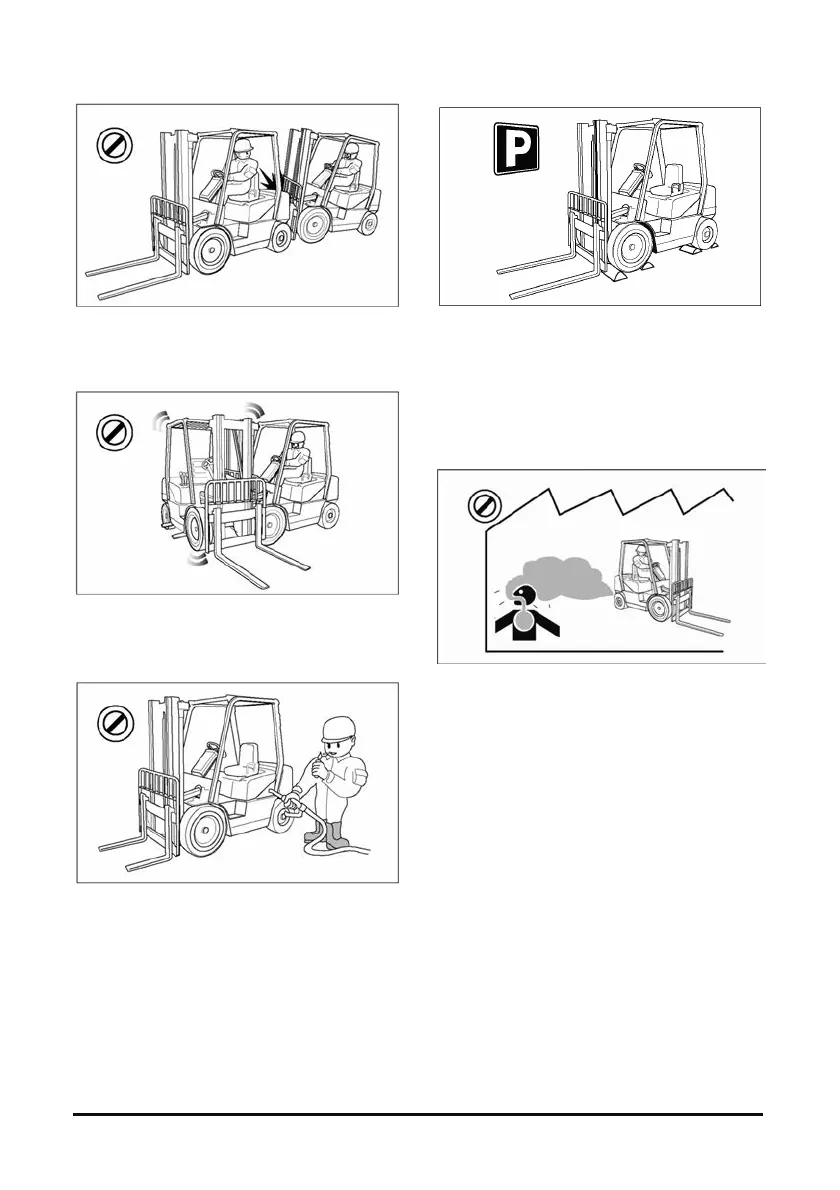 P