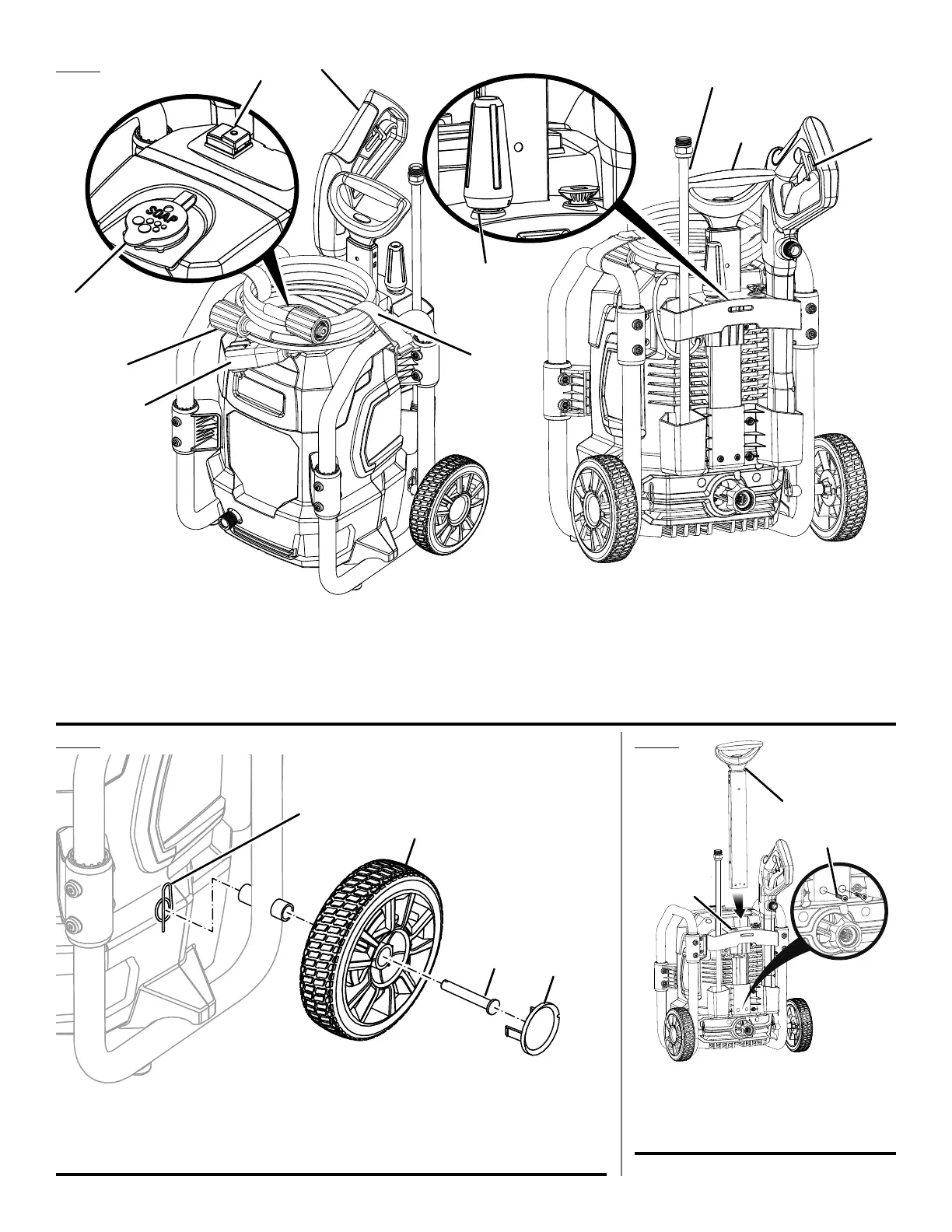 SOAP