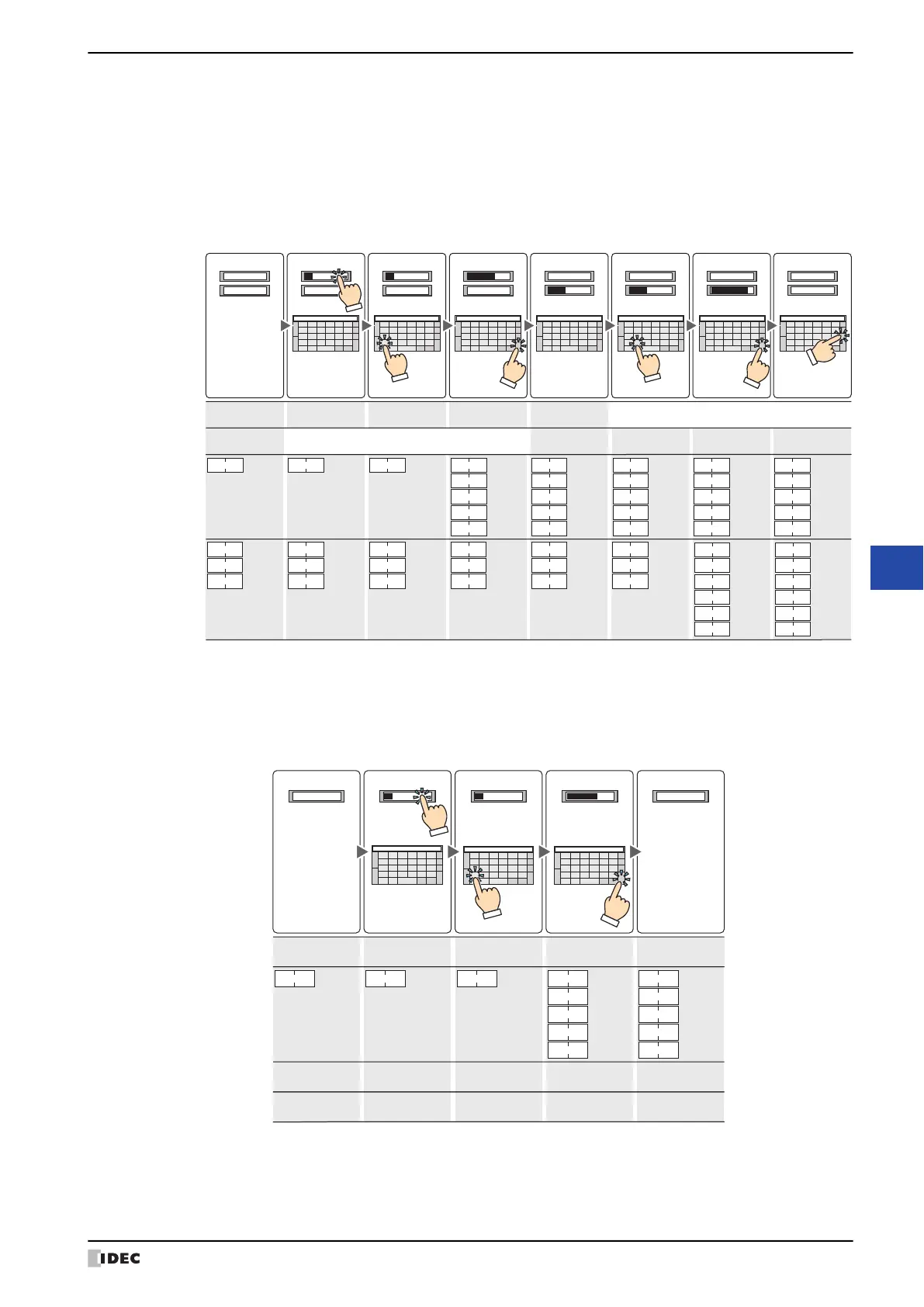 IDEC