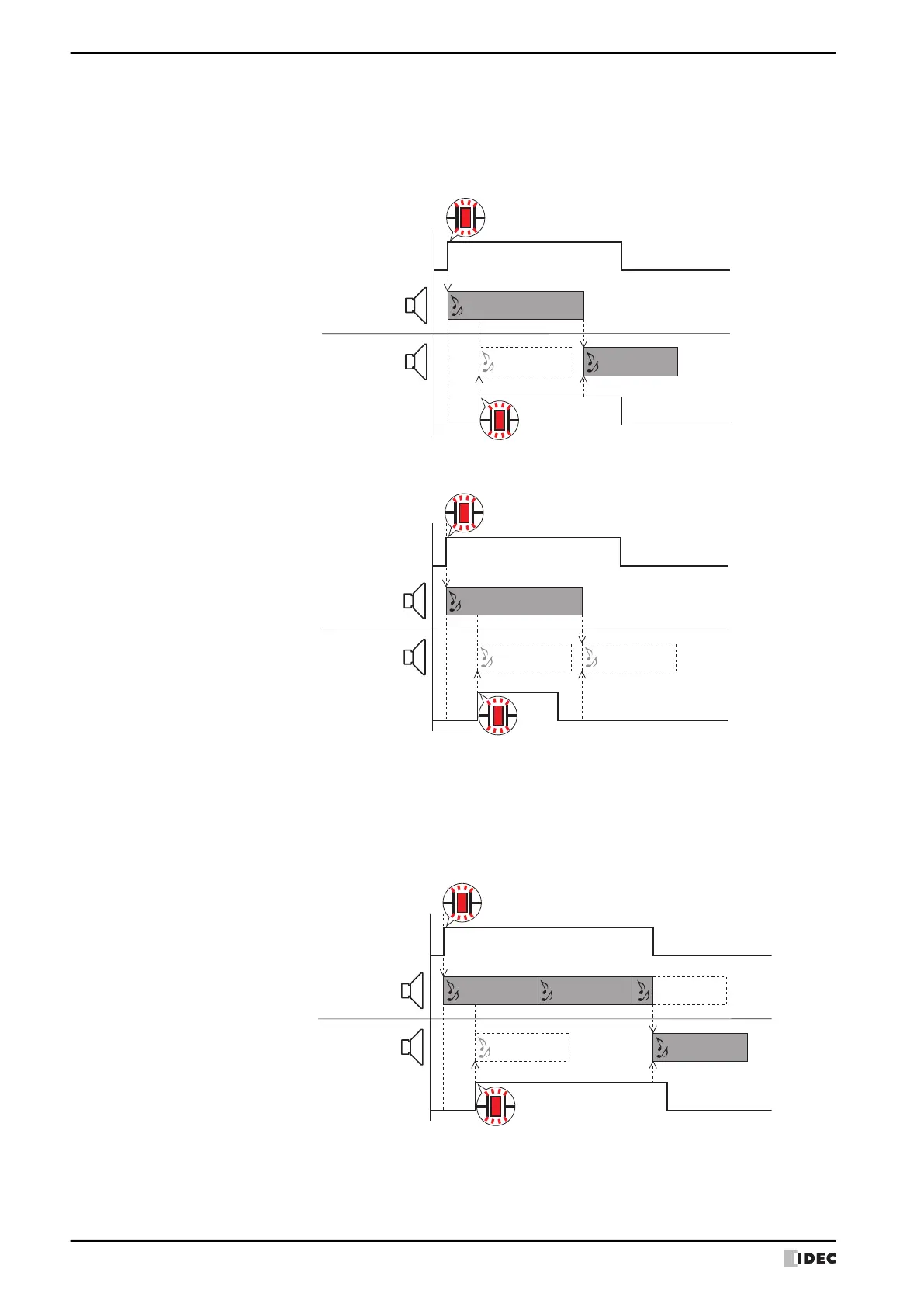 IDEC