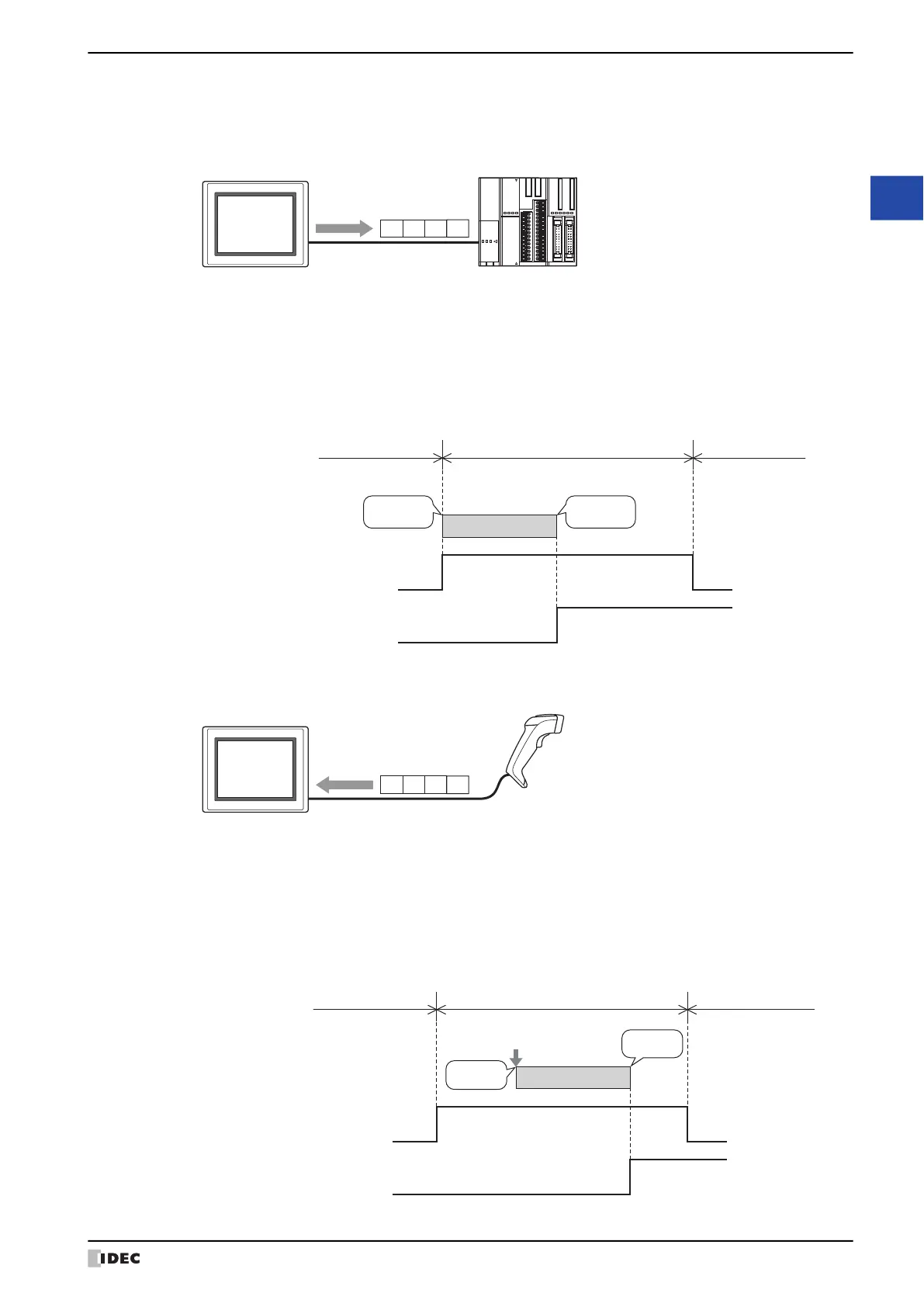 IDEC