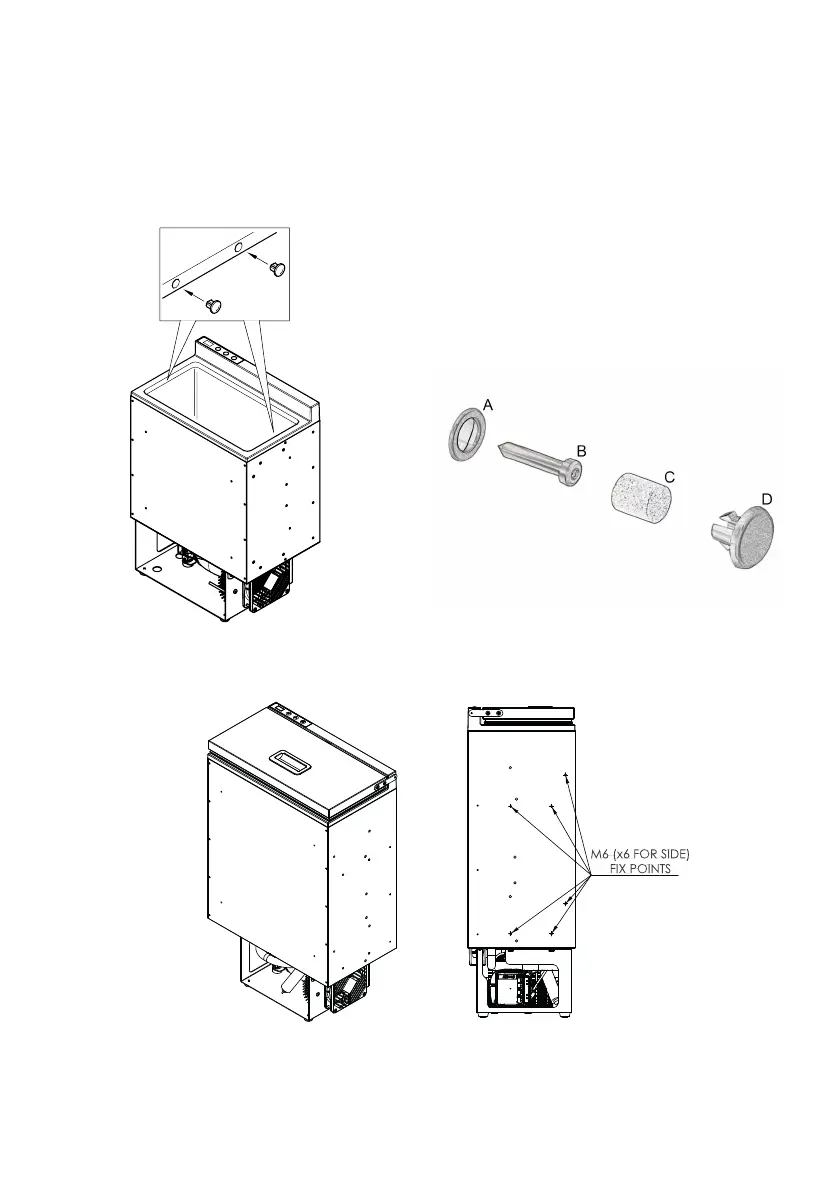 A

B

C

D

M6 (x6 FOR SIDE)
FIX POINTS