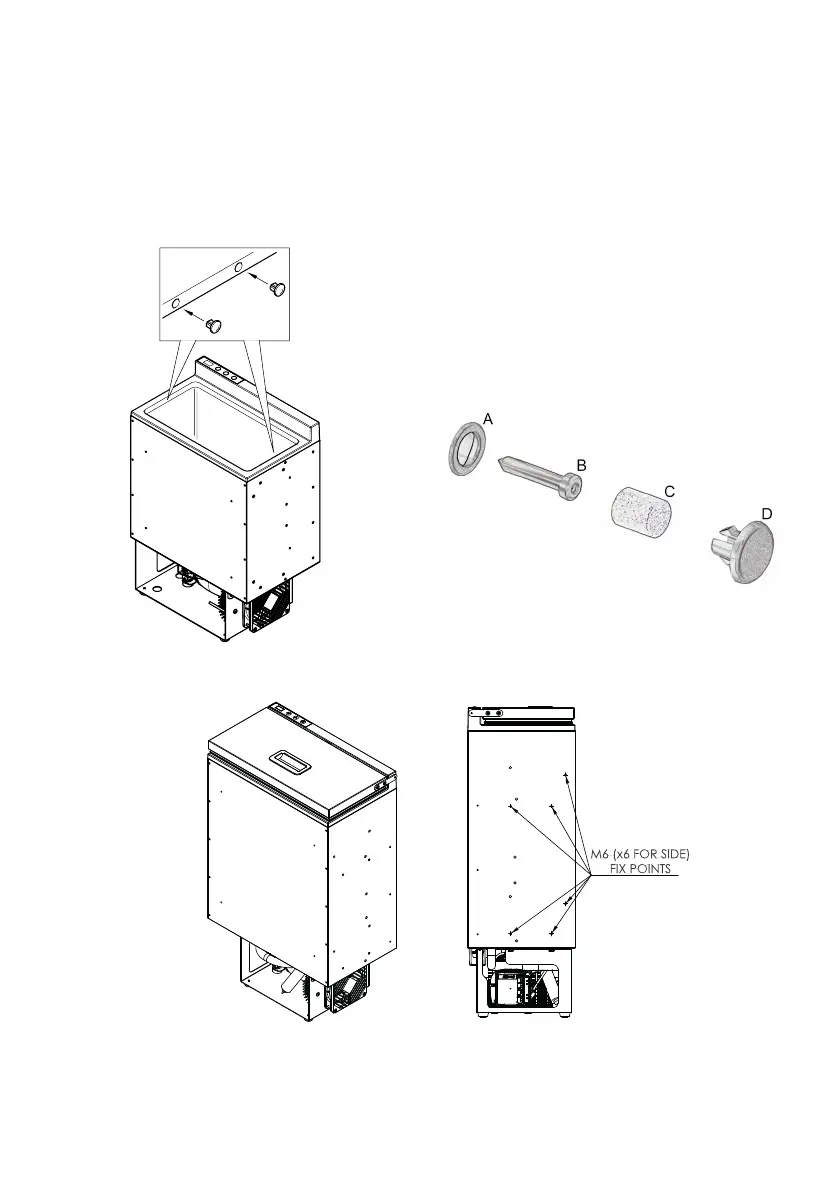 A

B

C

D

M6 (x6 FOR SIDE) FIX POINTS