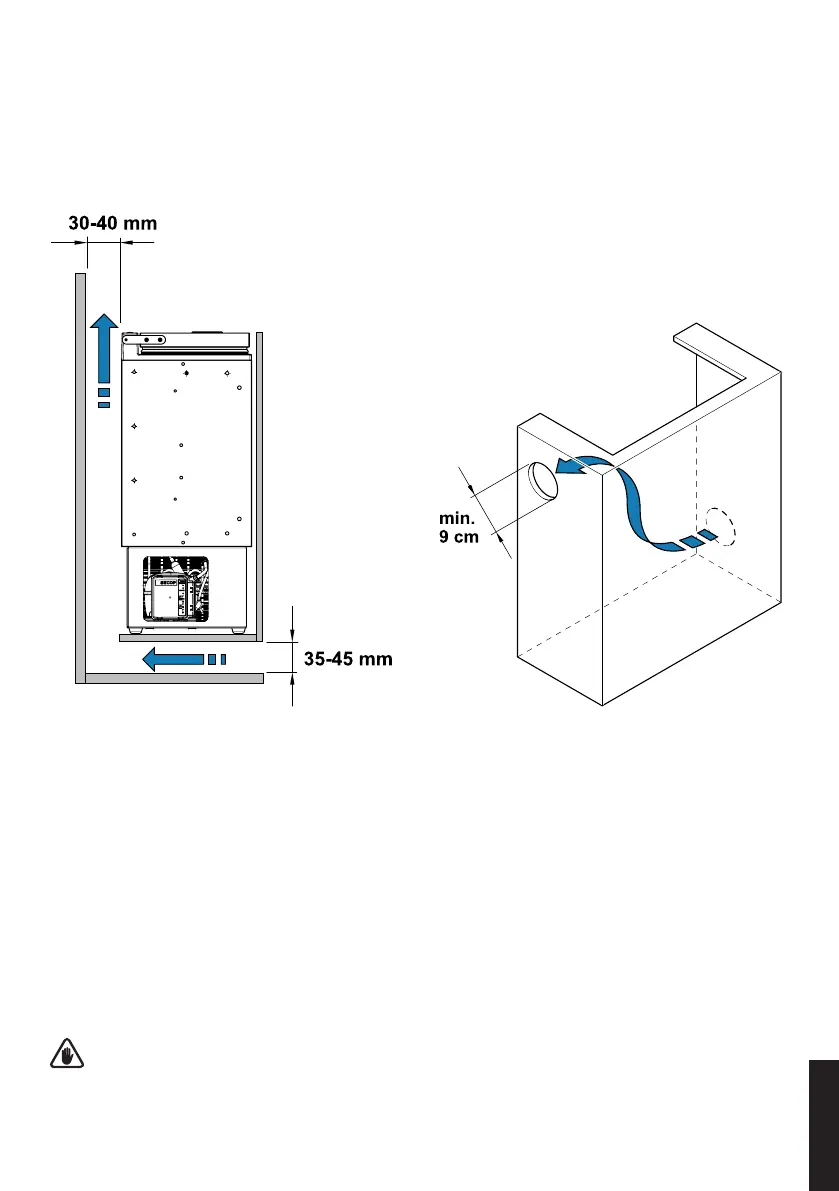 30-40 mm

SECOP

35-45 mm

min.
9 cm