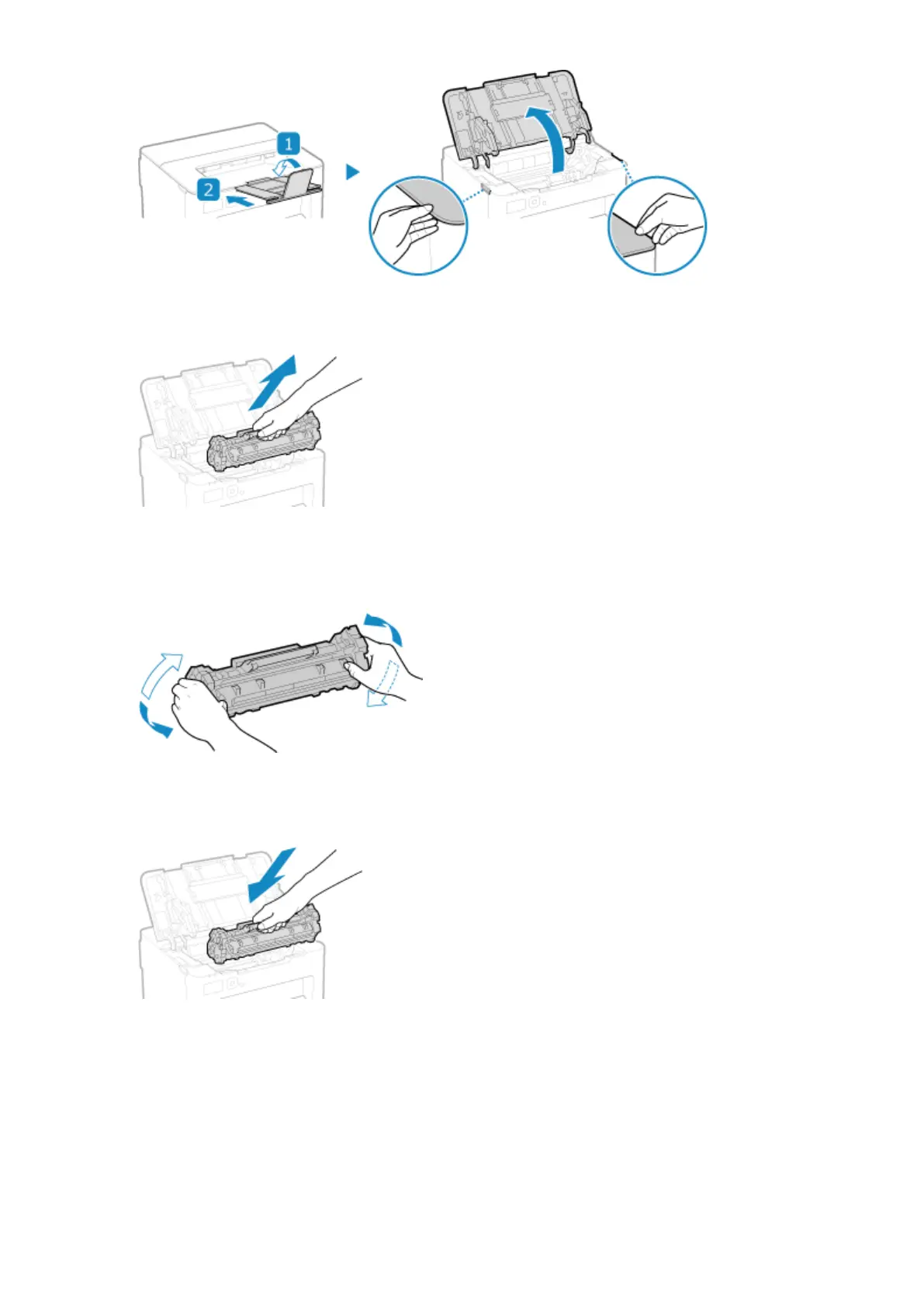 1
2