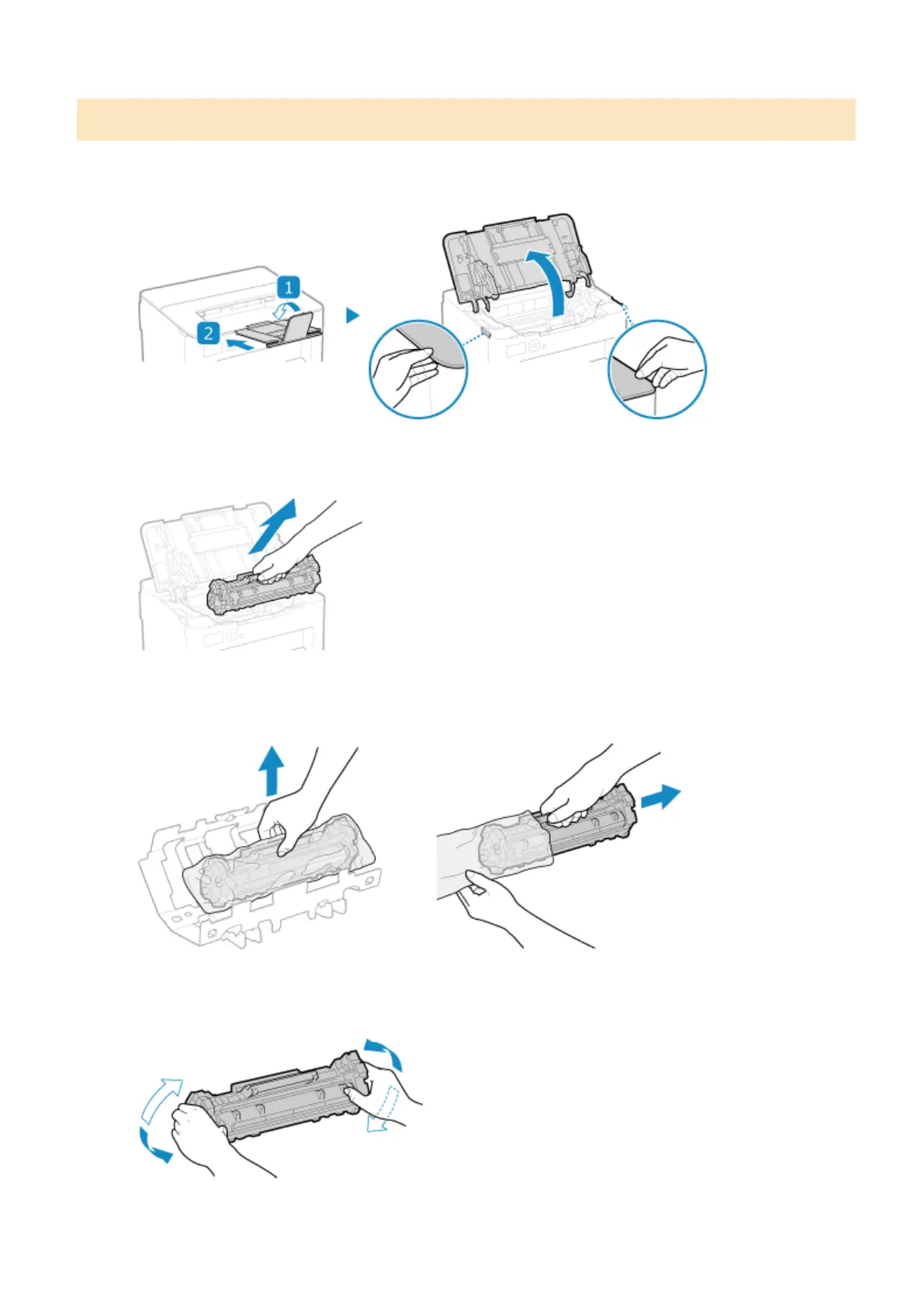 1

2