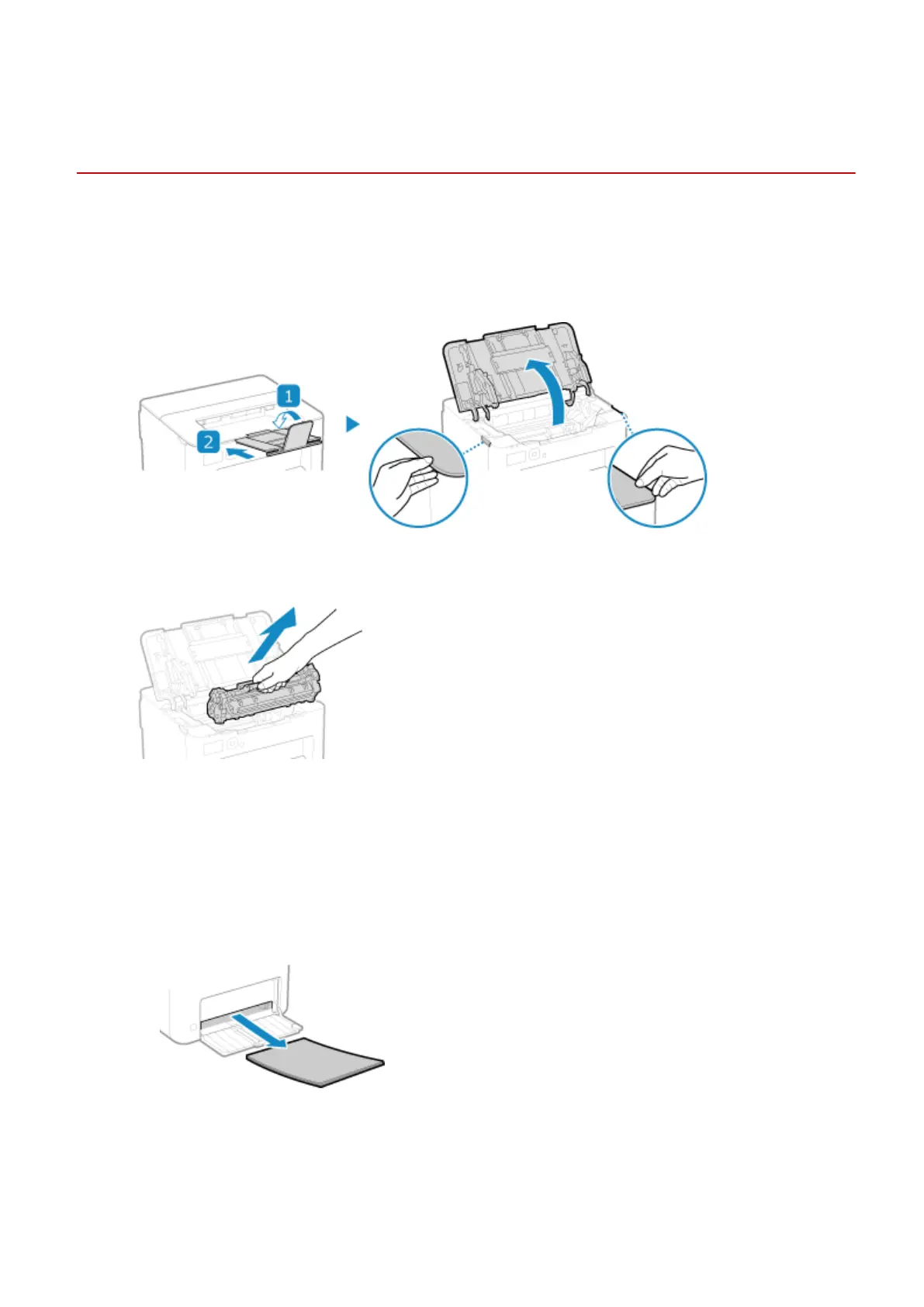 1

2