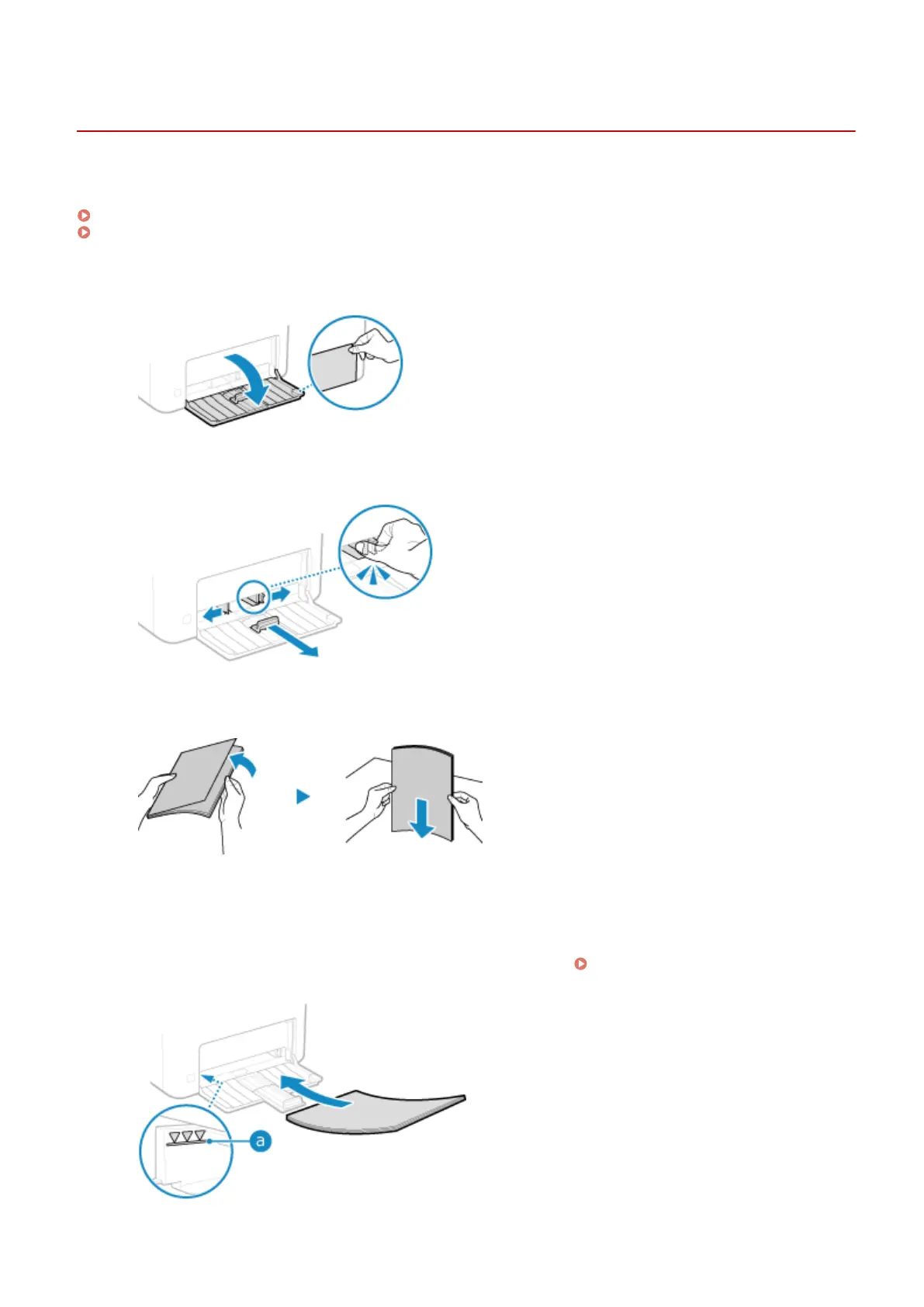 a