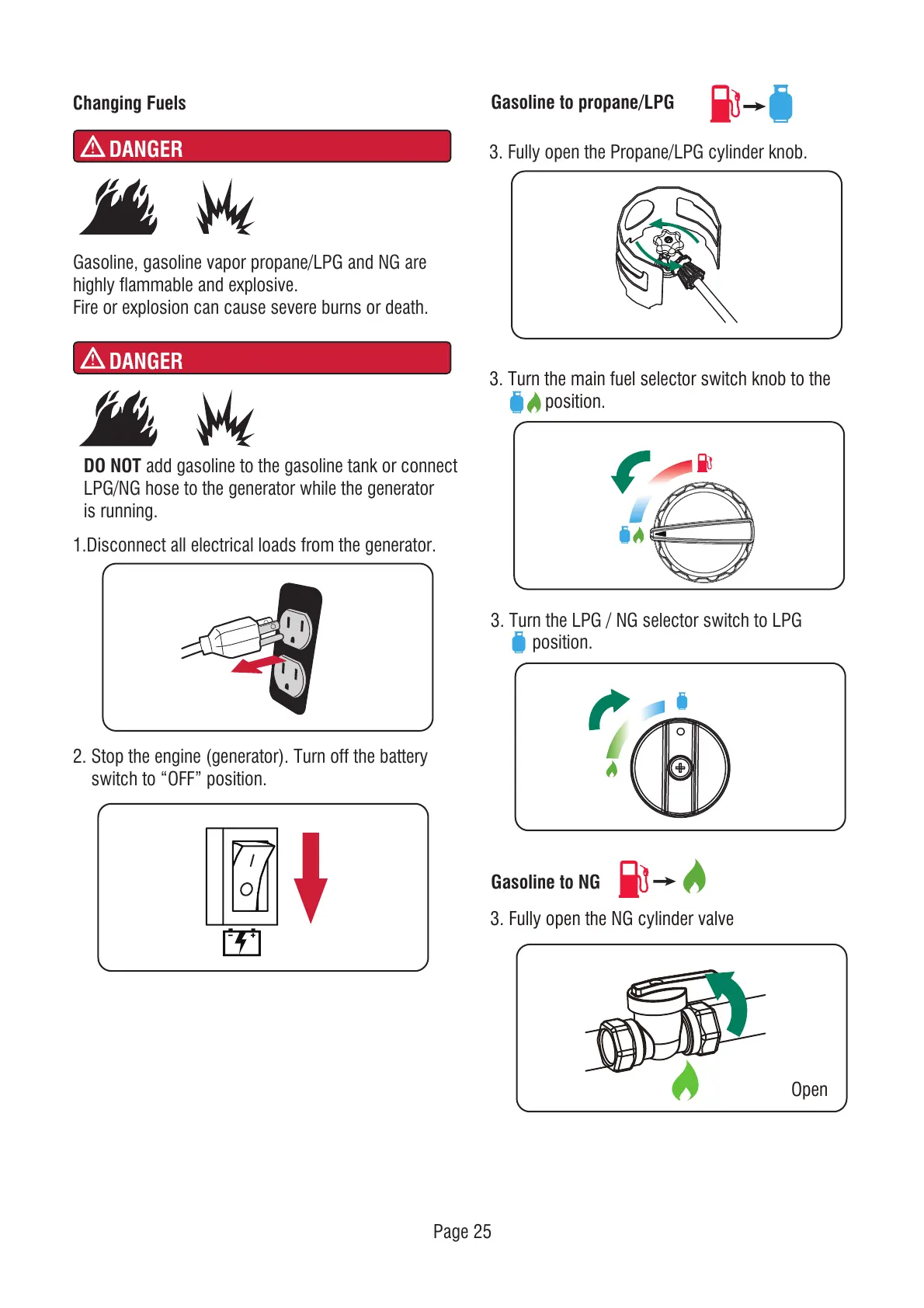 Changing Fuels

DANGER

Gasoline, gasoline vapor propane/LPG and NG are highly flammable and explosive.
Fire or explosion can cause severe burns or death.

DANGER

DO NOT add gasoline to the gasoline tank or connect LPG/NG hose to the generator while the generator is running.

1.Disconnect all electrical loads from the generator.

2. Stop the engine (generator). Turn off the battery switch to “OFF” position.

Gasoline to propane/LPG

3. Fully open the Propane/LPG cylinder knob.

3. Turn the main fuel selector switch knob to the position.

3. Turn the LPG / NG selector switch to LPG position.

Gasoline to NG

3. Fully open the NG cylinder valve

Open

Page 25