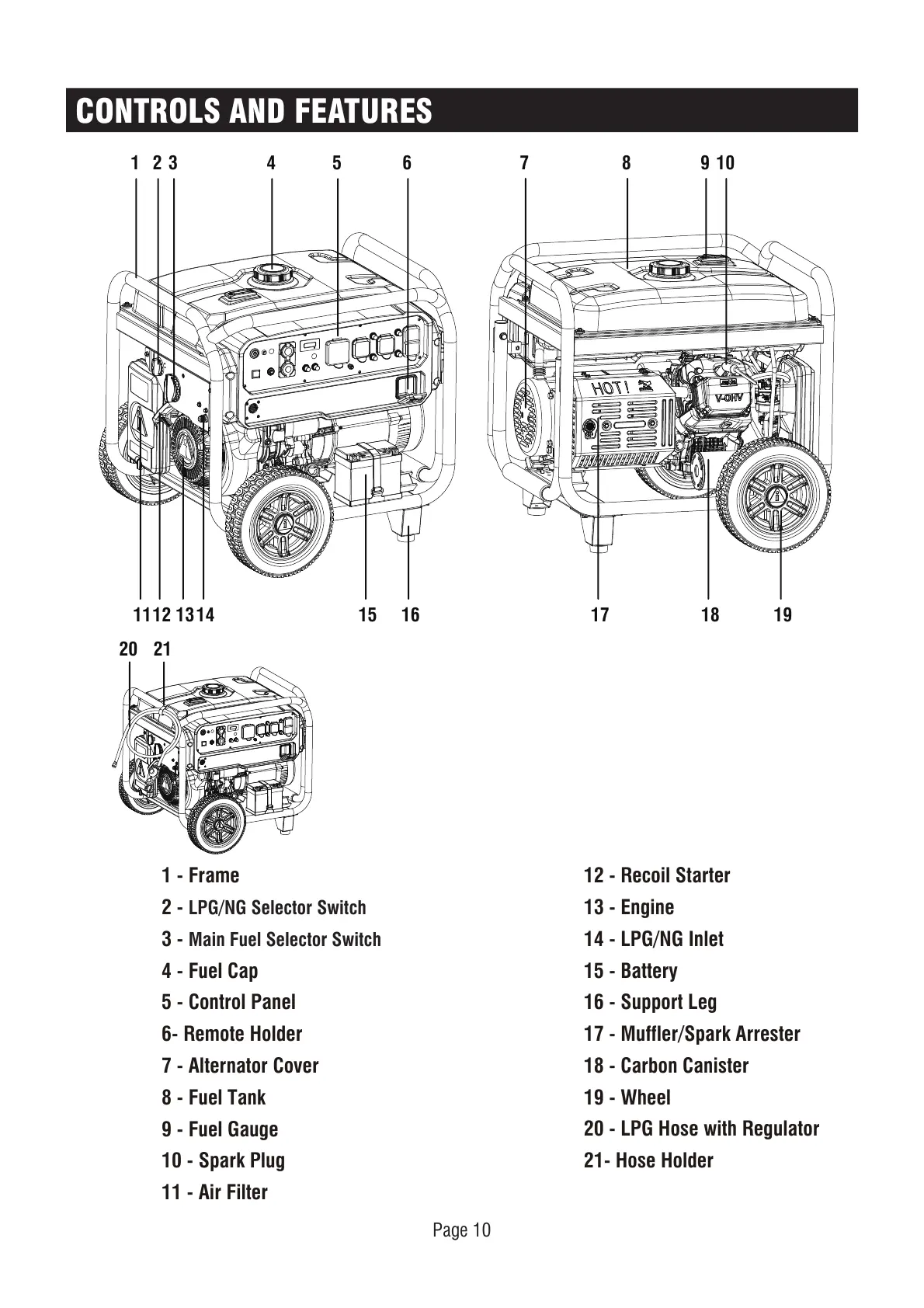 CONTROLS AND FEATURES

1 2 3 4 5 6 7 8 9 10

HOT!

V-OHV

11 12 13 14 15 16 17 18 19

20 21

1 - Frame
2 - LPG/NG Selector Switch
3 - Main Fuel Selector Switch
4 - Fuel Cap
5 - Control Panel
6- Remote Holder
7 - Alternator Cover
8 - Fuel Tank
9 - Fuel Gauge
10 - Spark Plug
11 - Air Filter

12 - Recoil Starter
13 - Engine
14 - LPG/NG Inlet
15 - Battery
16 - Support Leg
17 - Muffler/Spark Arrester
18 - Carbon Canister
19 - Wheel
20 - LPG Hose with Regulator
21- Hose Holder

Page 10