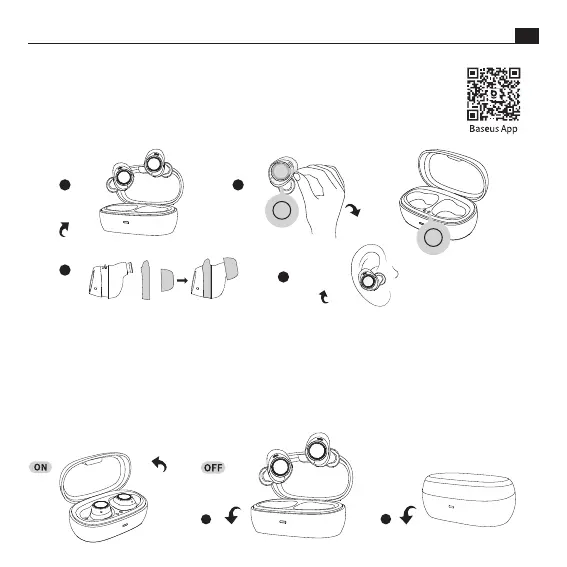 Baseus App

ON

OFF