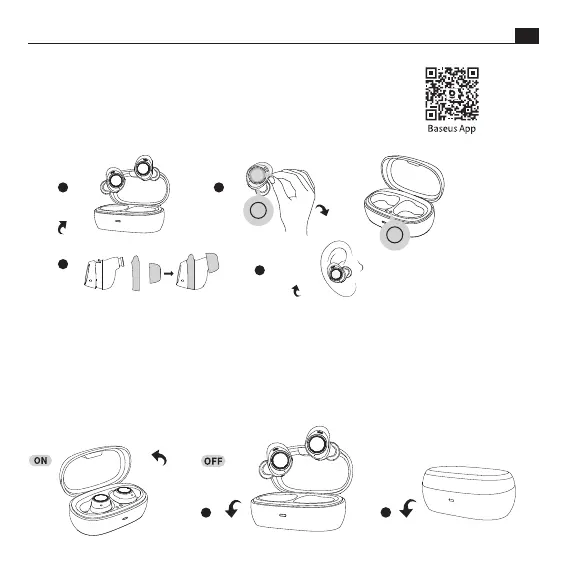 Baseus App

ON

OFF